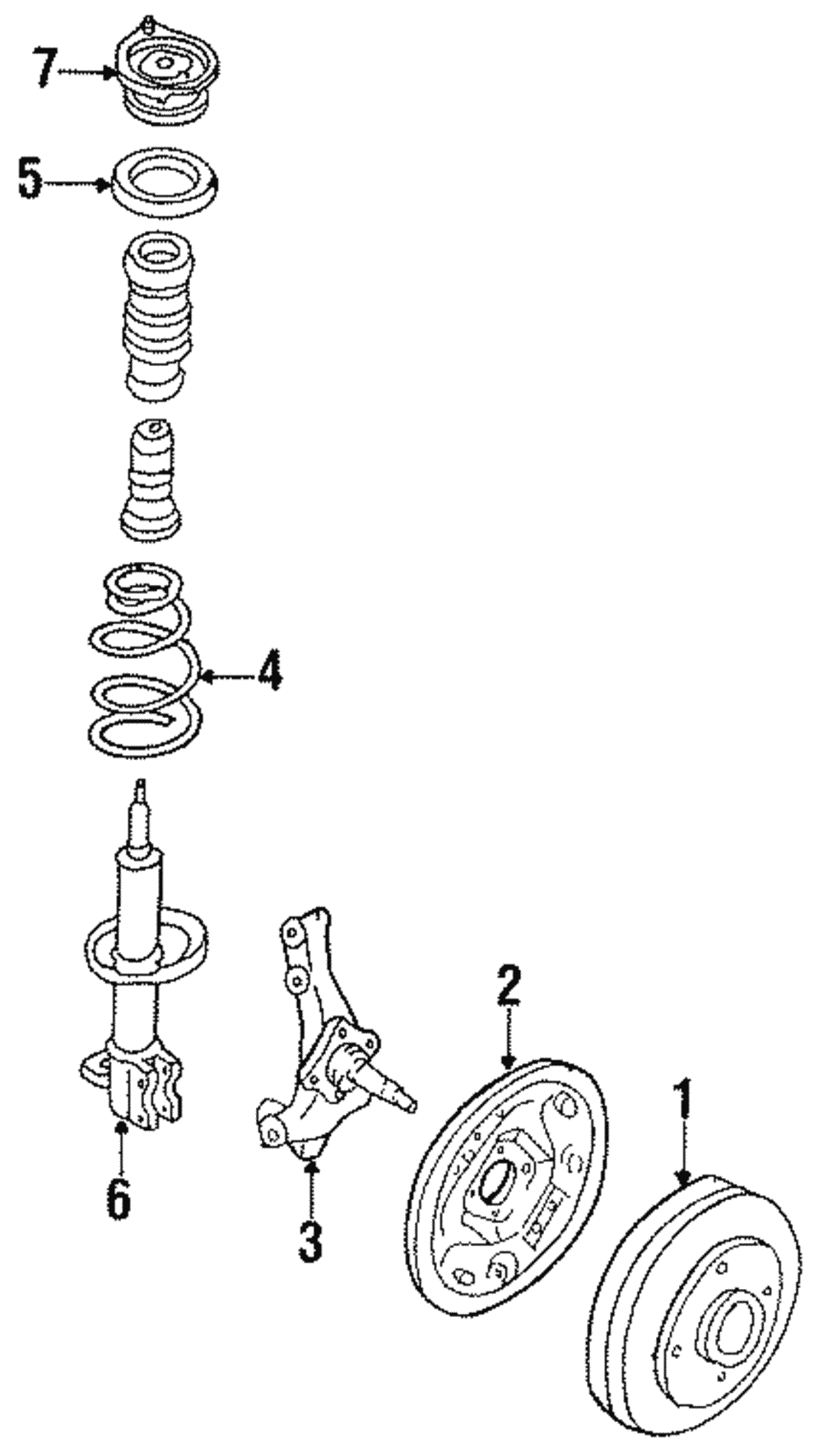 7
5
4
2
1
6
3