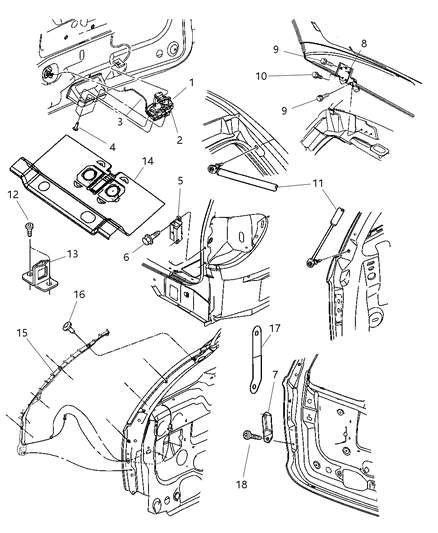 1
2
3
4
14
12
13
5
6
9
8
10
9
11
16
15
17
7
18