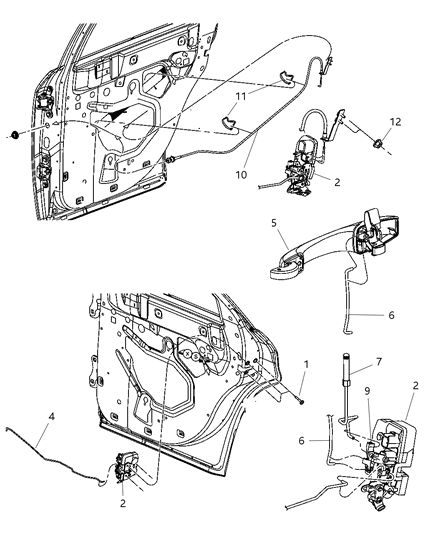 11
12
10
2
5
6
1
7
2
9
4
6
2