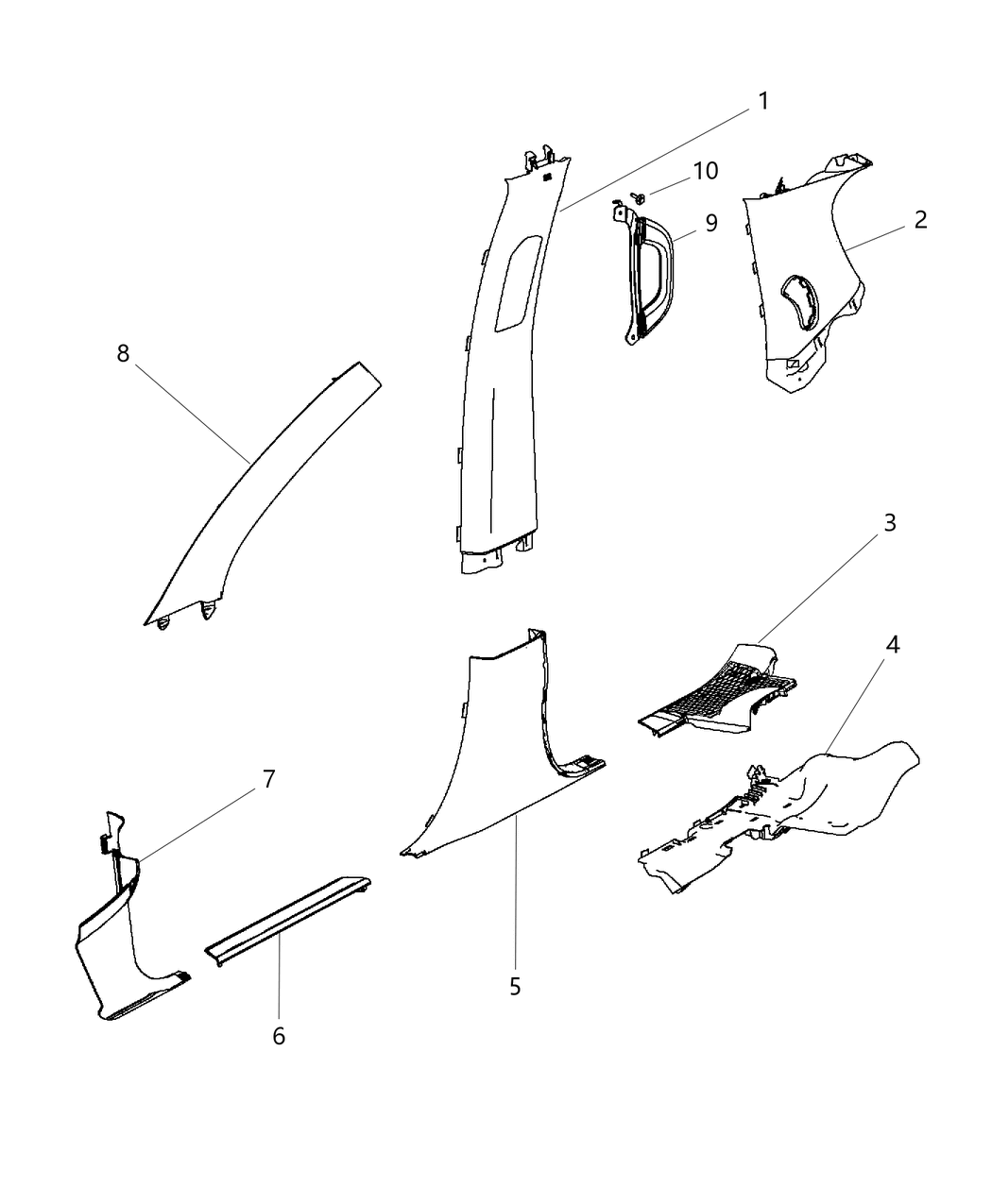 1
10
9
2
8
3
4
7
5
6