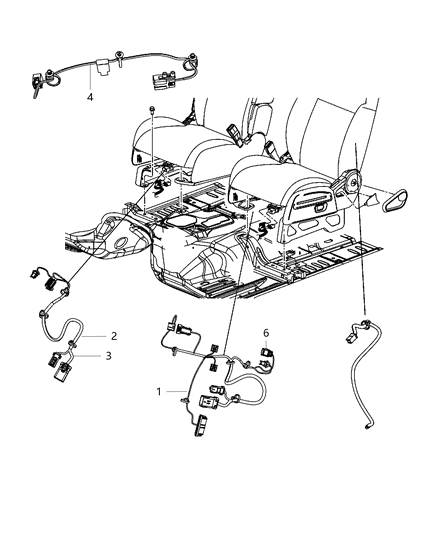 4
2
3
6
1