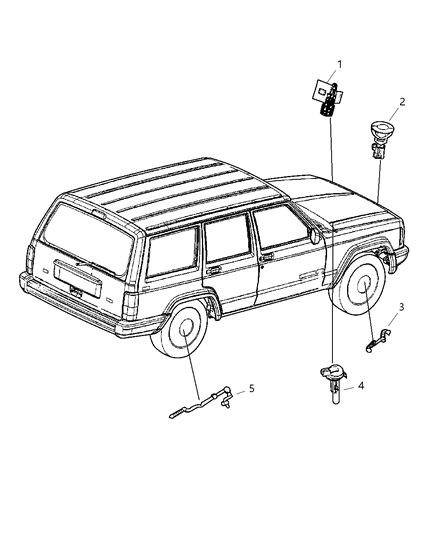 1
2
3
4
5