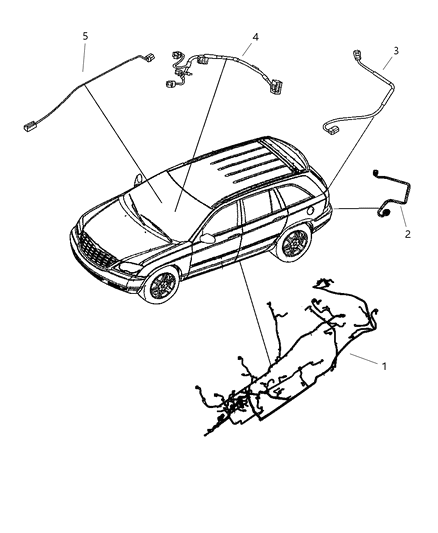 5
4
3
2
1