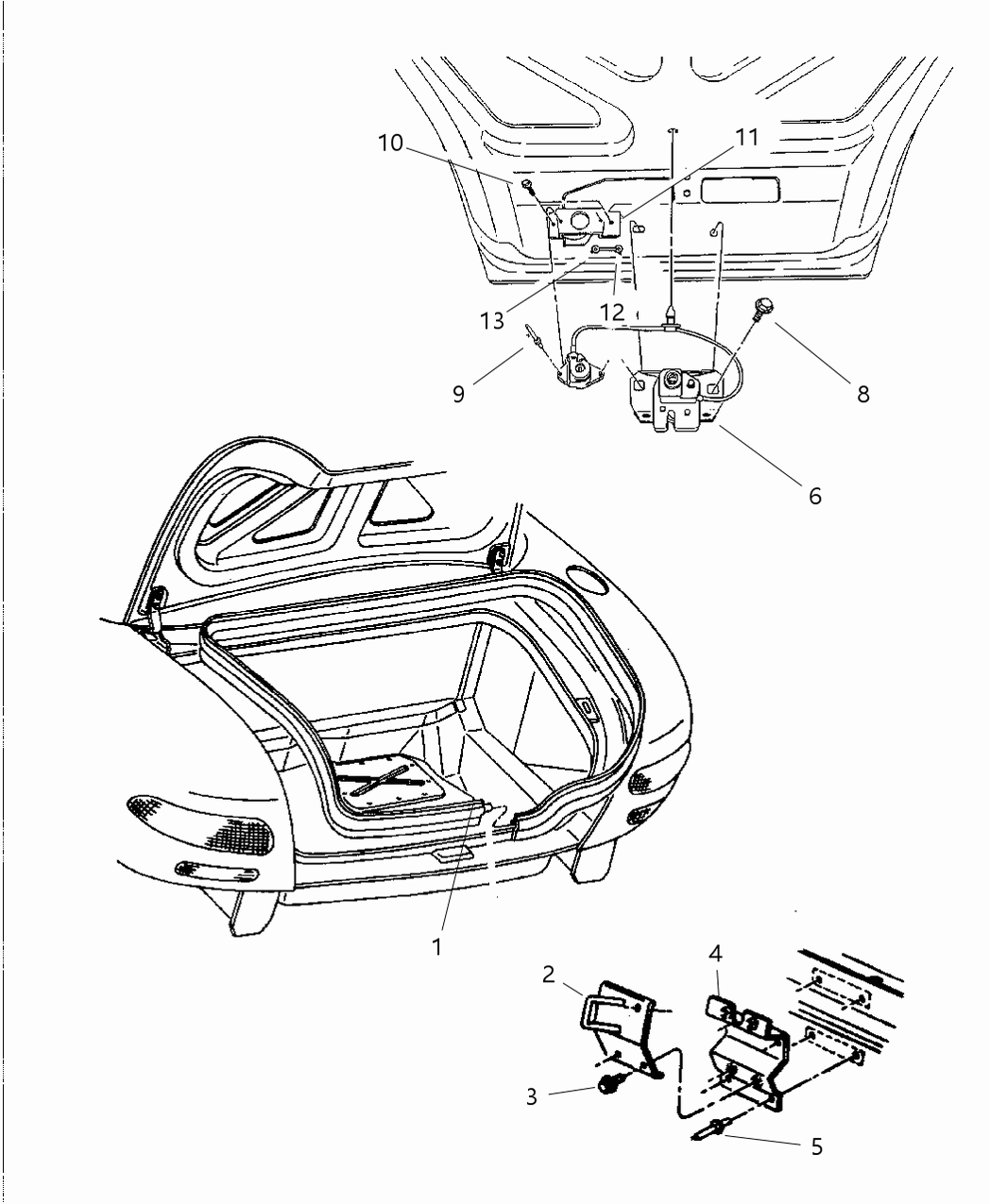 10
11
13
12
9
8
6
1
2
4
3
5