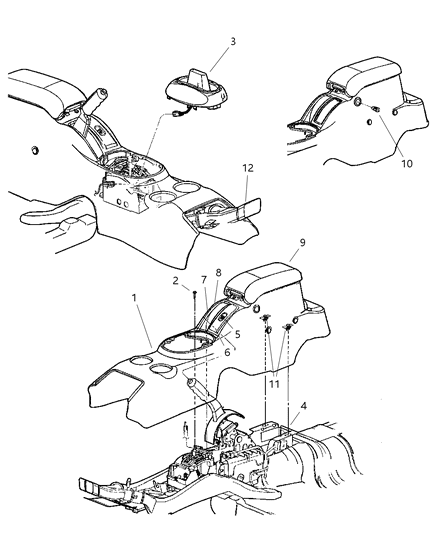 3
10
12
9
2
7
8
1
5
6
11
4