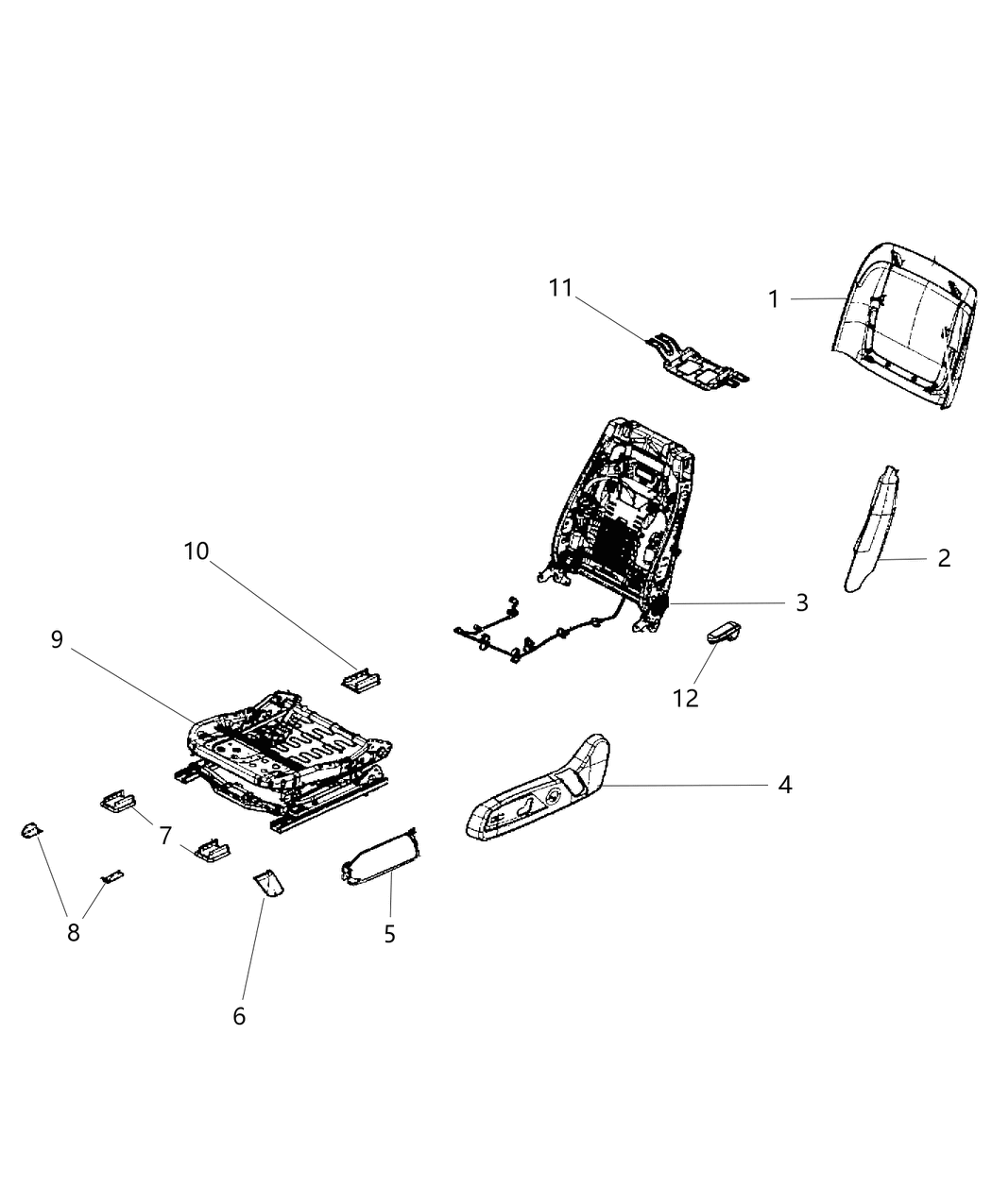 11
1
2
3
10
9
12
4
7
8
5
6