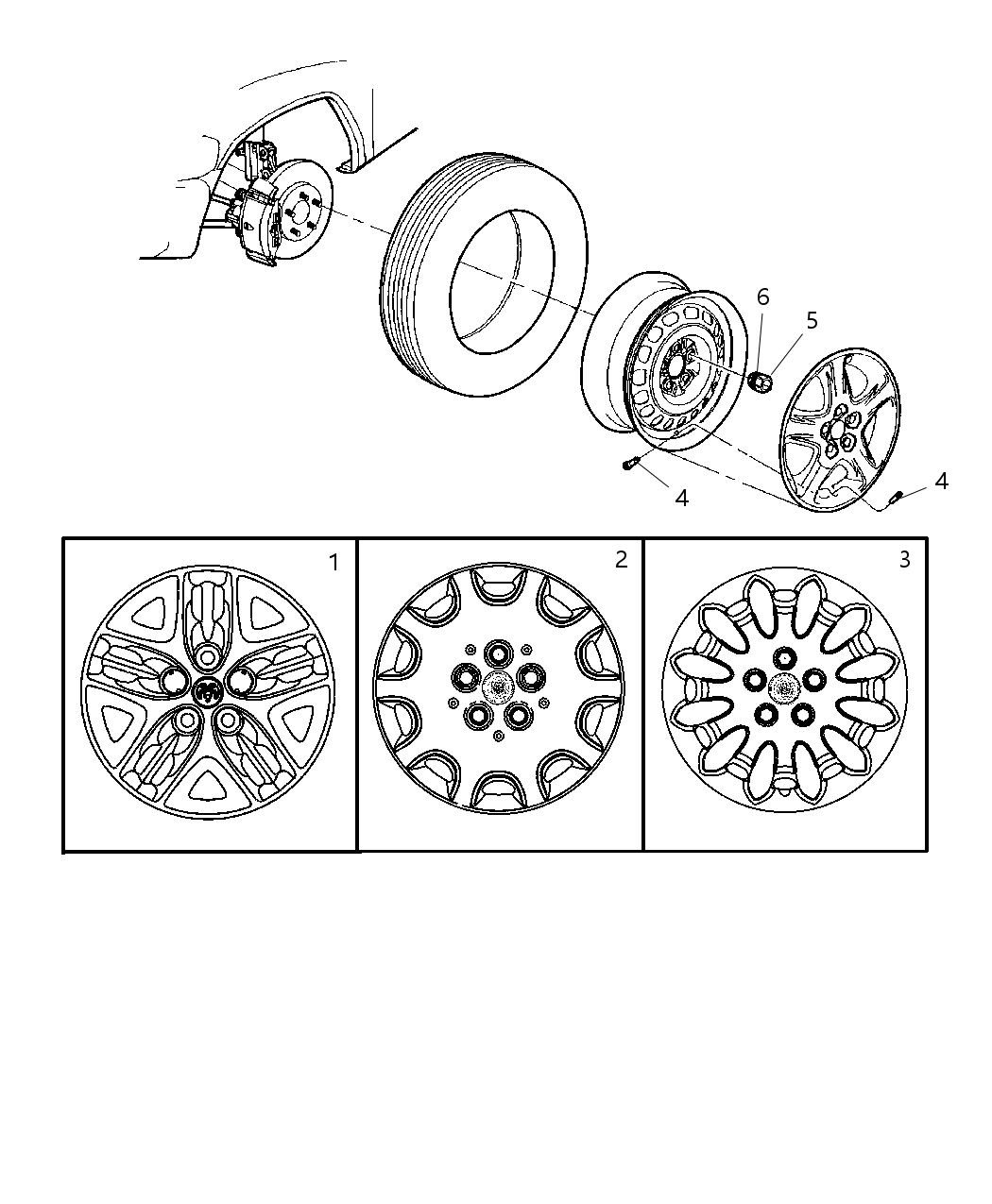 6
5
4
4
1
2
3