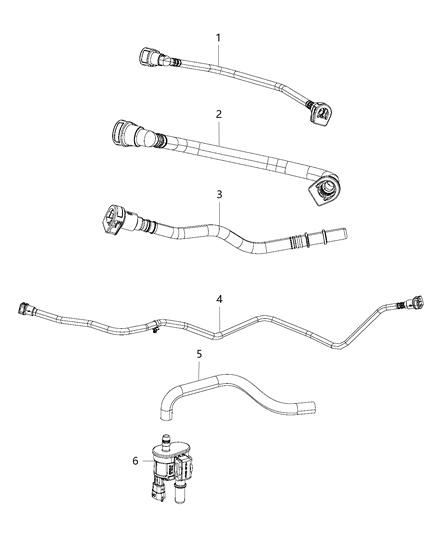 1

2

3

4

5

6