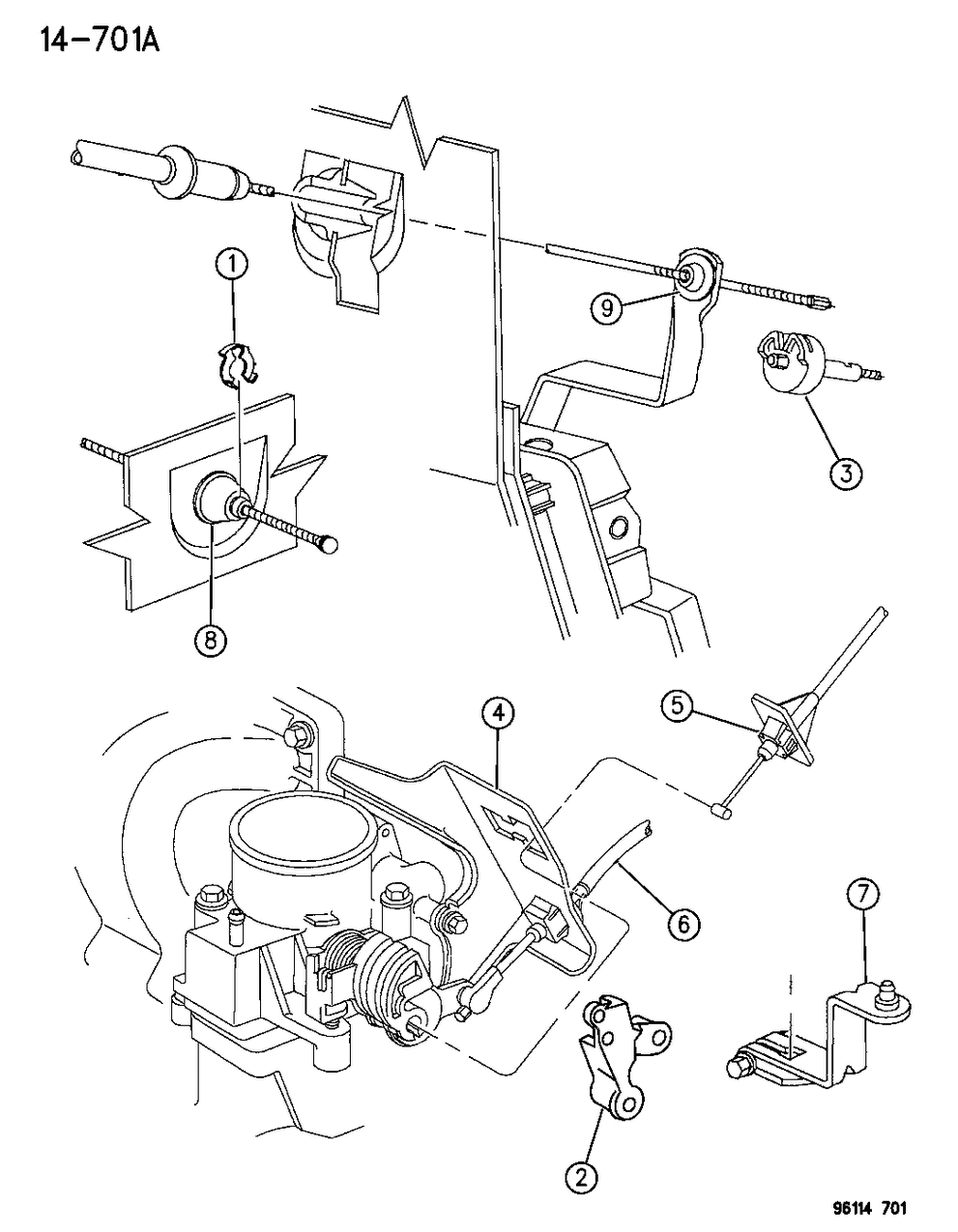 14-701A

1
9
3
8
4
5
6
7
2

96114 701