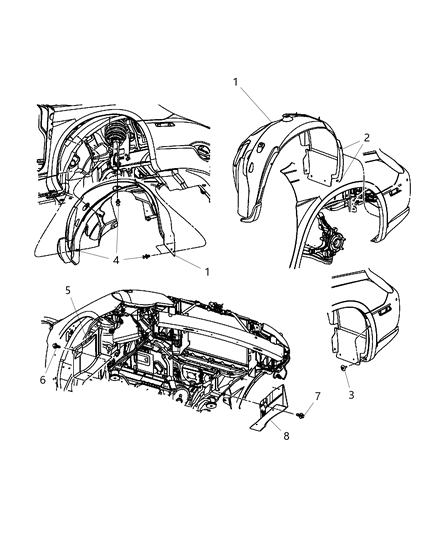 1
2
4
1
5
6
7
3
8