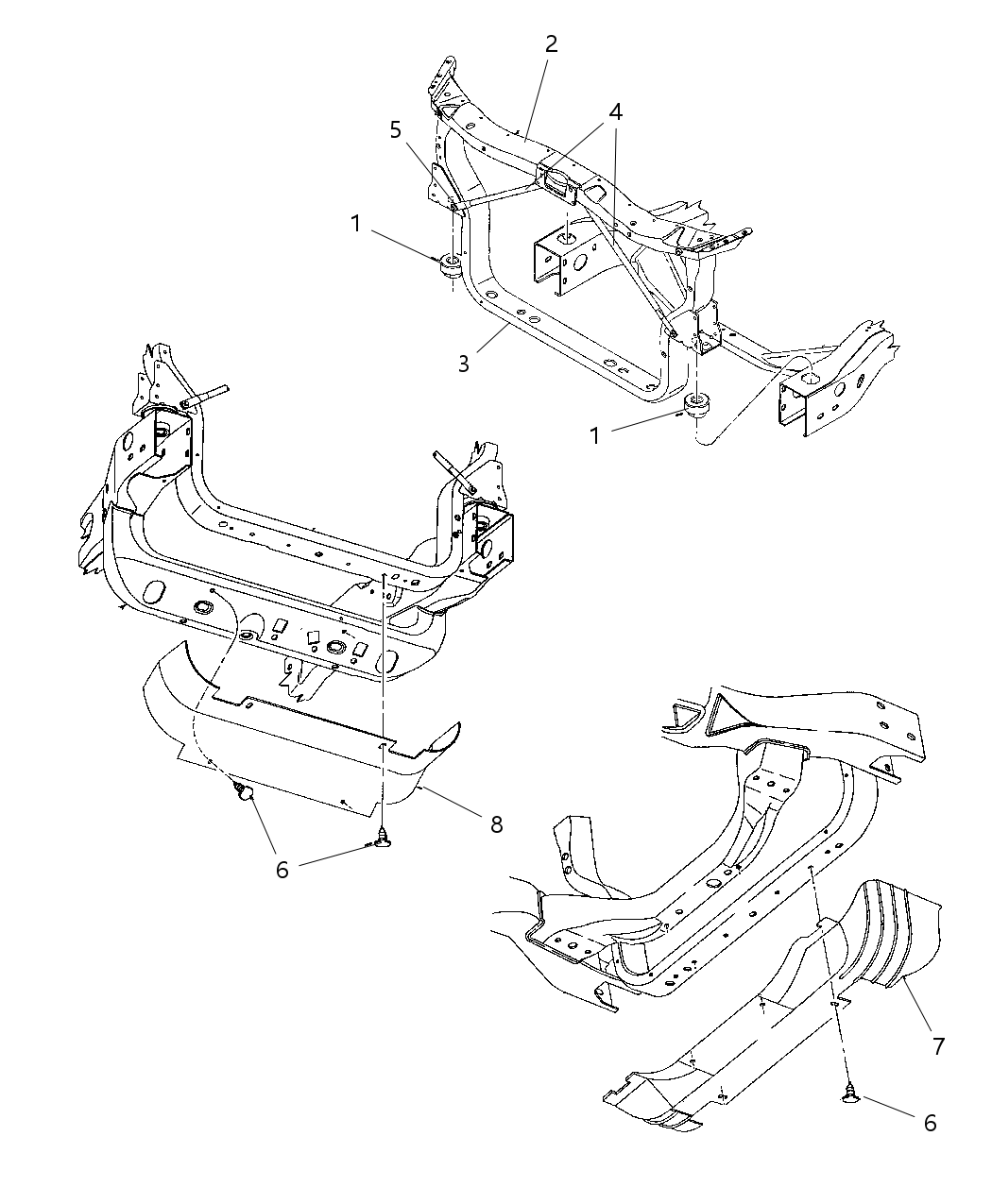 2
4
5
1
3
1
8
6
7
6