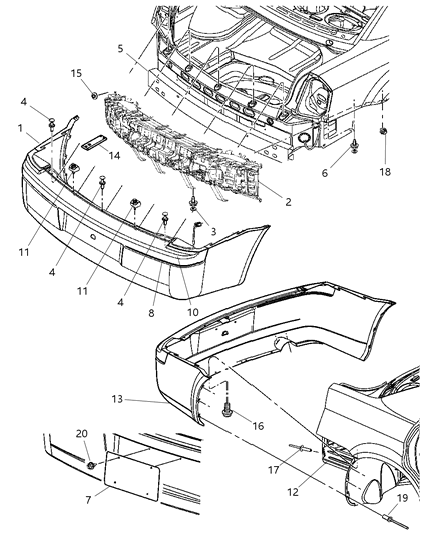 5
15
4
1
14
6
18
2
3
11
4
11
4
8
10
13
16
20
17
12
7
19