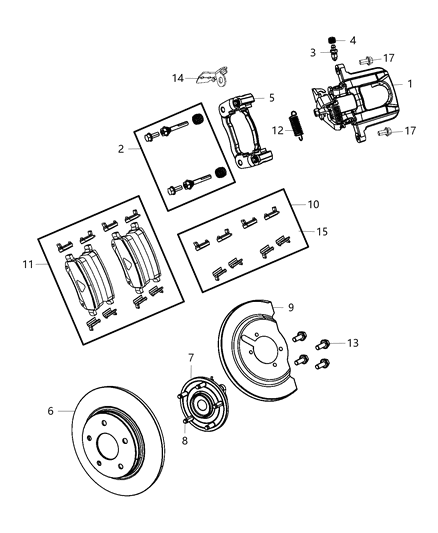 4
3
17
14
1
5
12
17
2
10
15
11
9
13
7
6
8