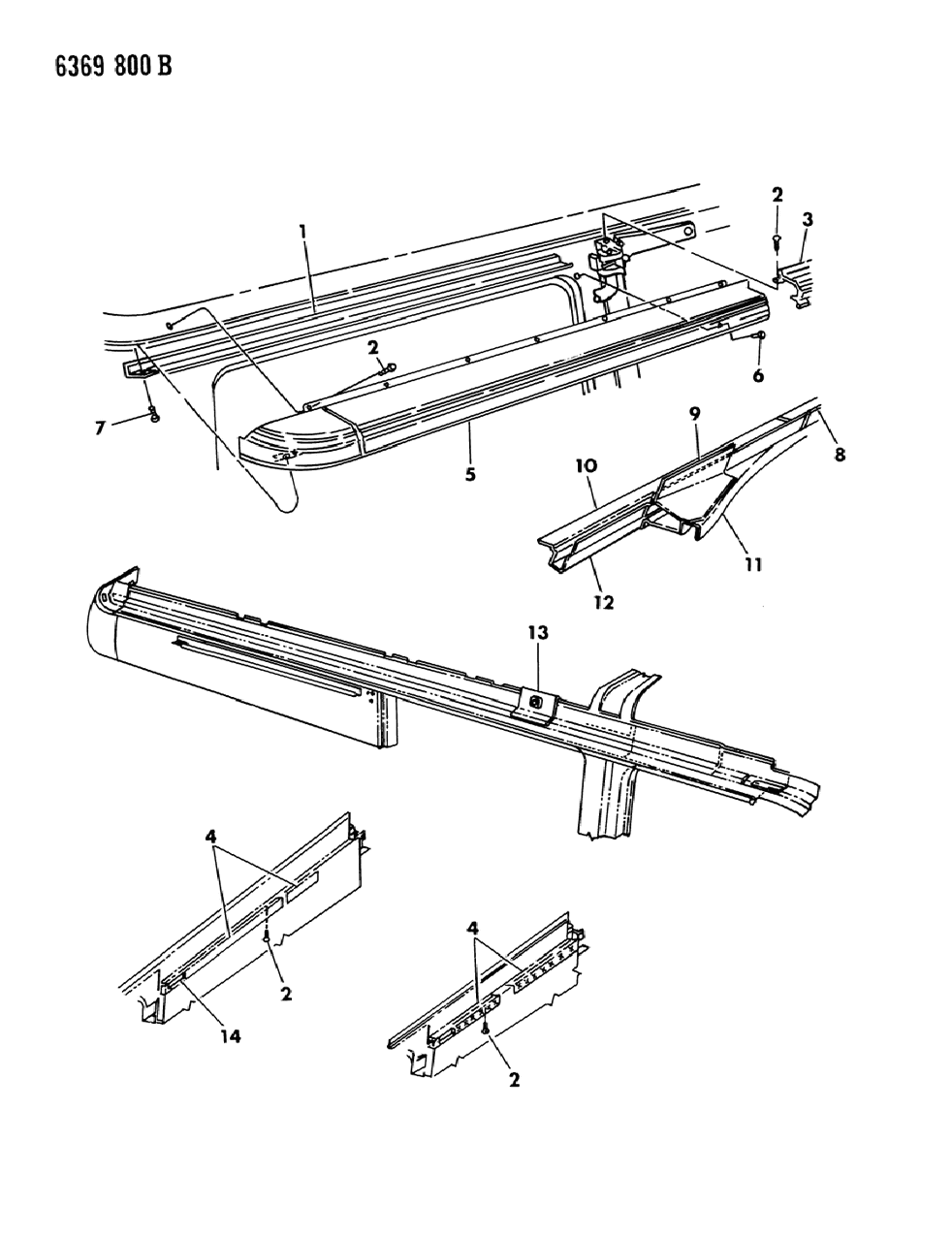 6369 800 B

1
2
3
2
6
7
5
9
8
10
11
12
13
4
2
14
4
2