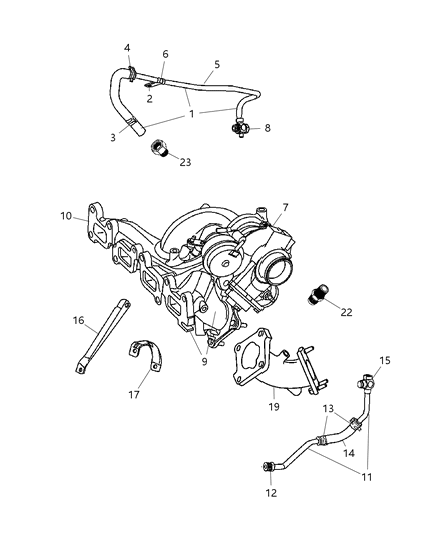 4
6
5
2
1
3
8
23
10
7
22
16
9
17
19
15
13
14
11
12