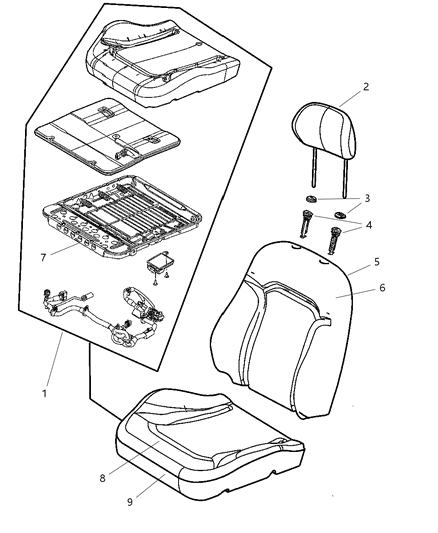 2
3
4
5
6
7
1
8
9