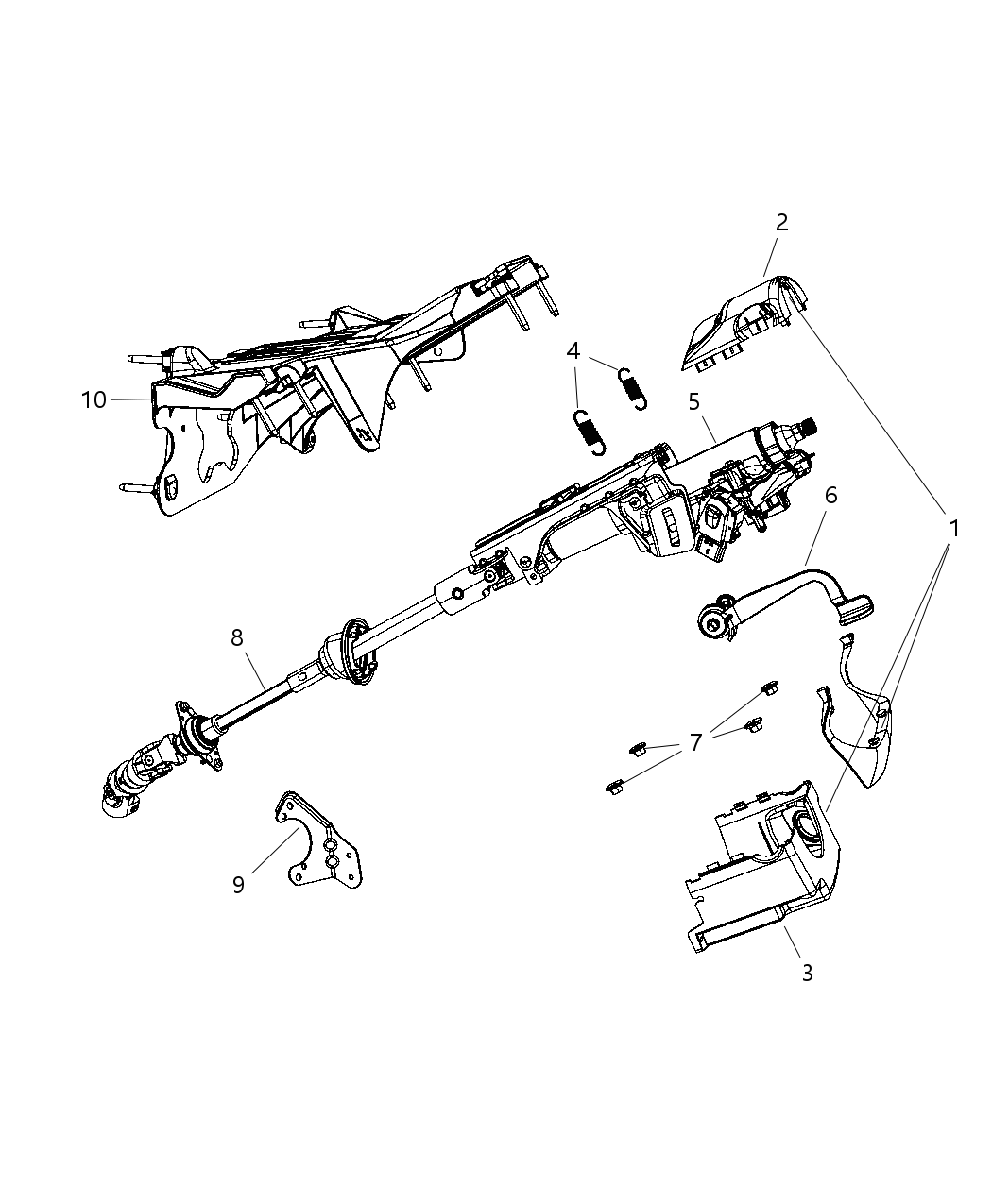 2
4
10
5
6
1
8
7
9
3