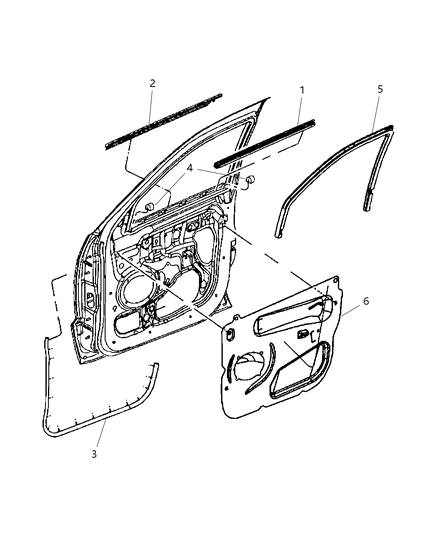 2
1
5
4
6
3