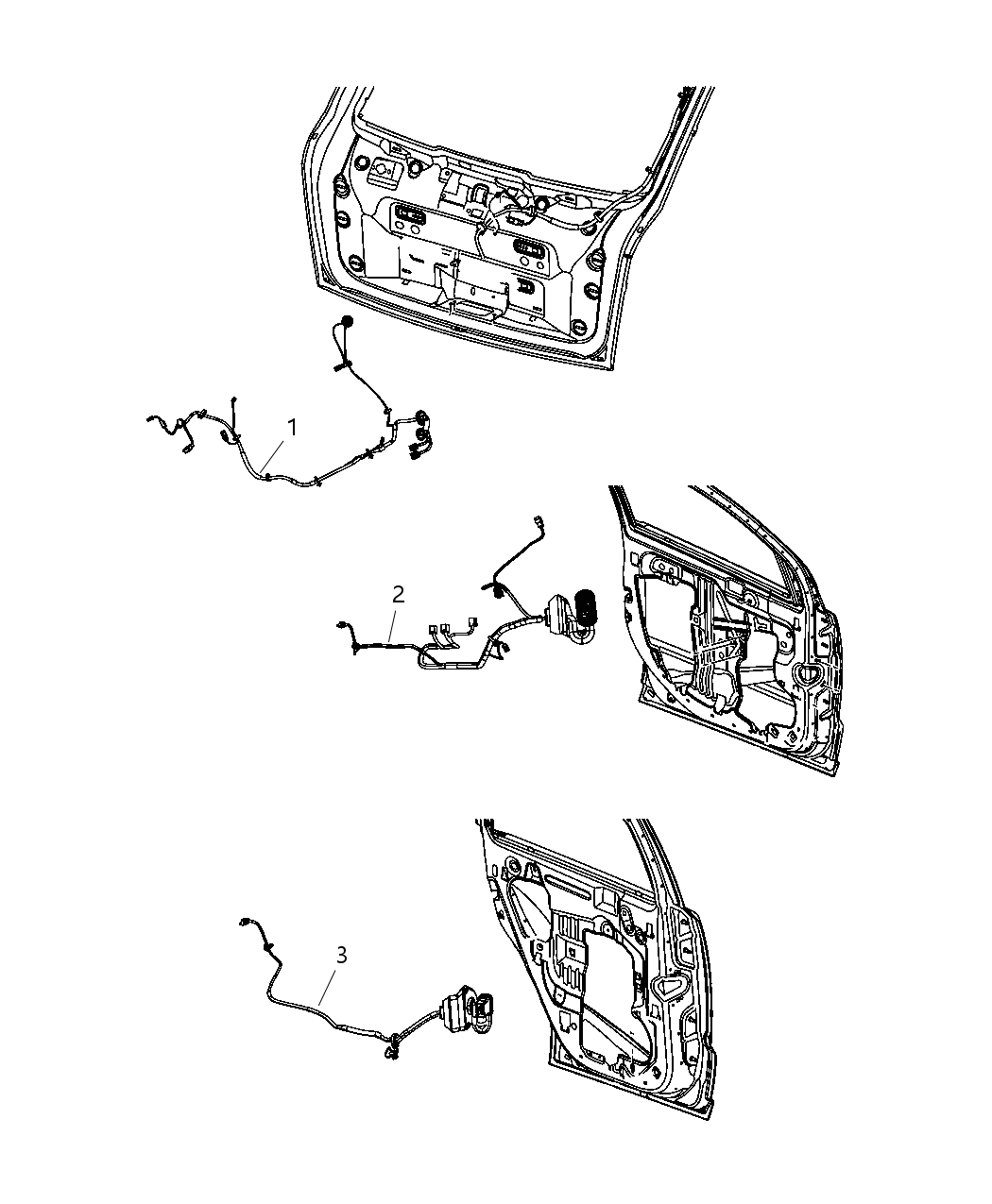 1
2
3