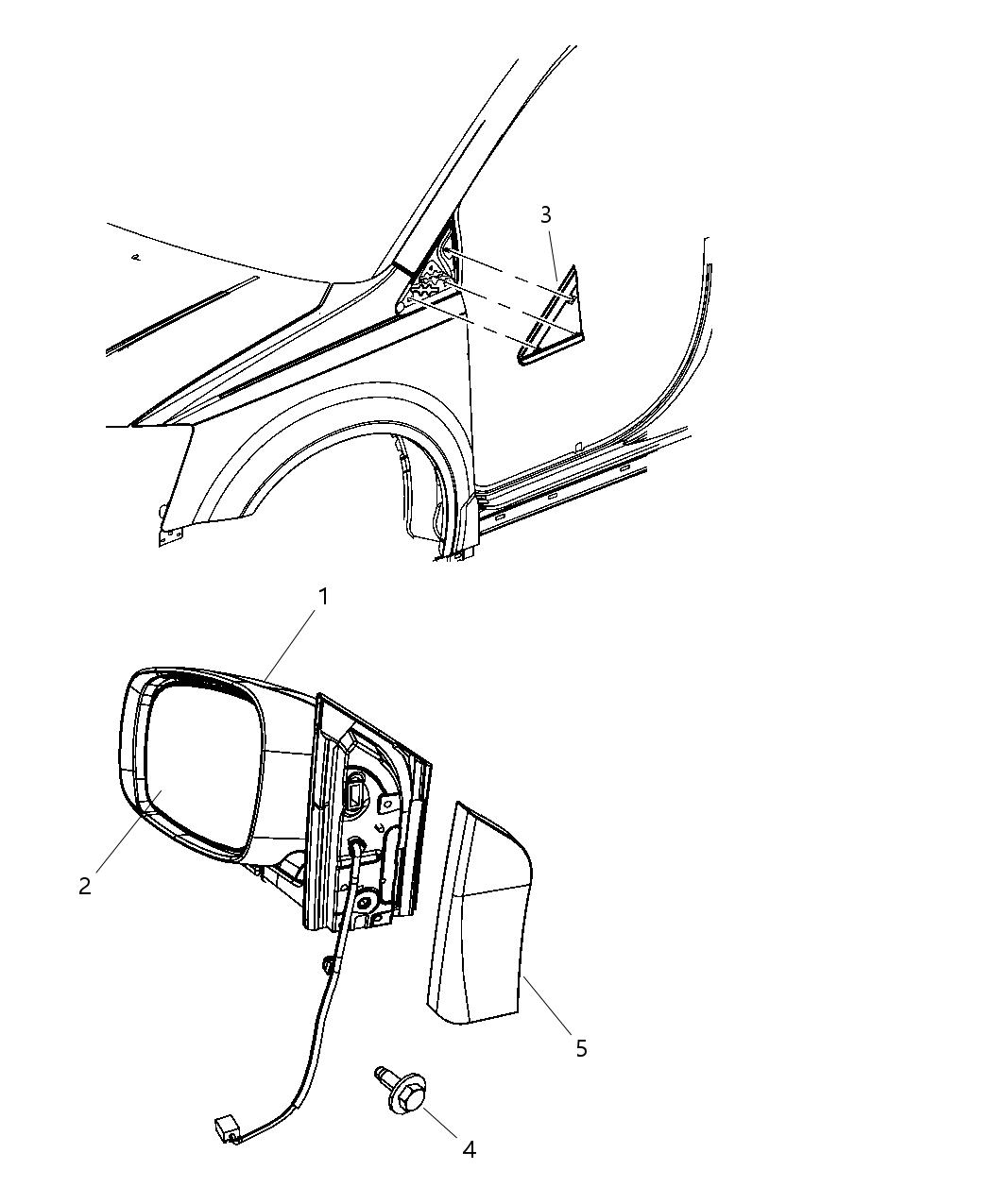 3

1

2

5

4