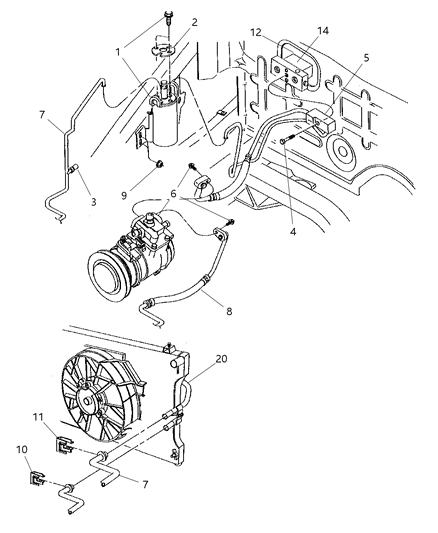 2
1
12
14
5
7
3
9
6
4
8
20
11
10
7