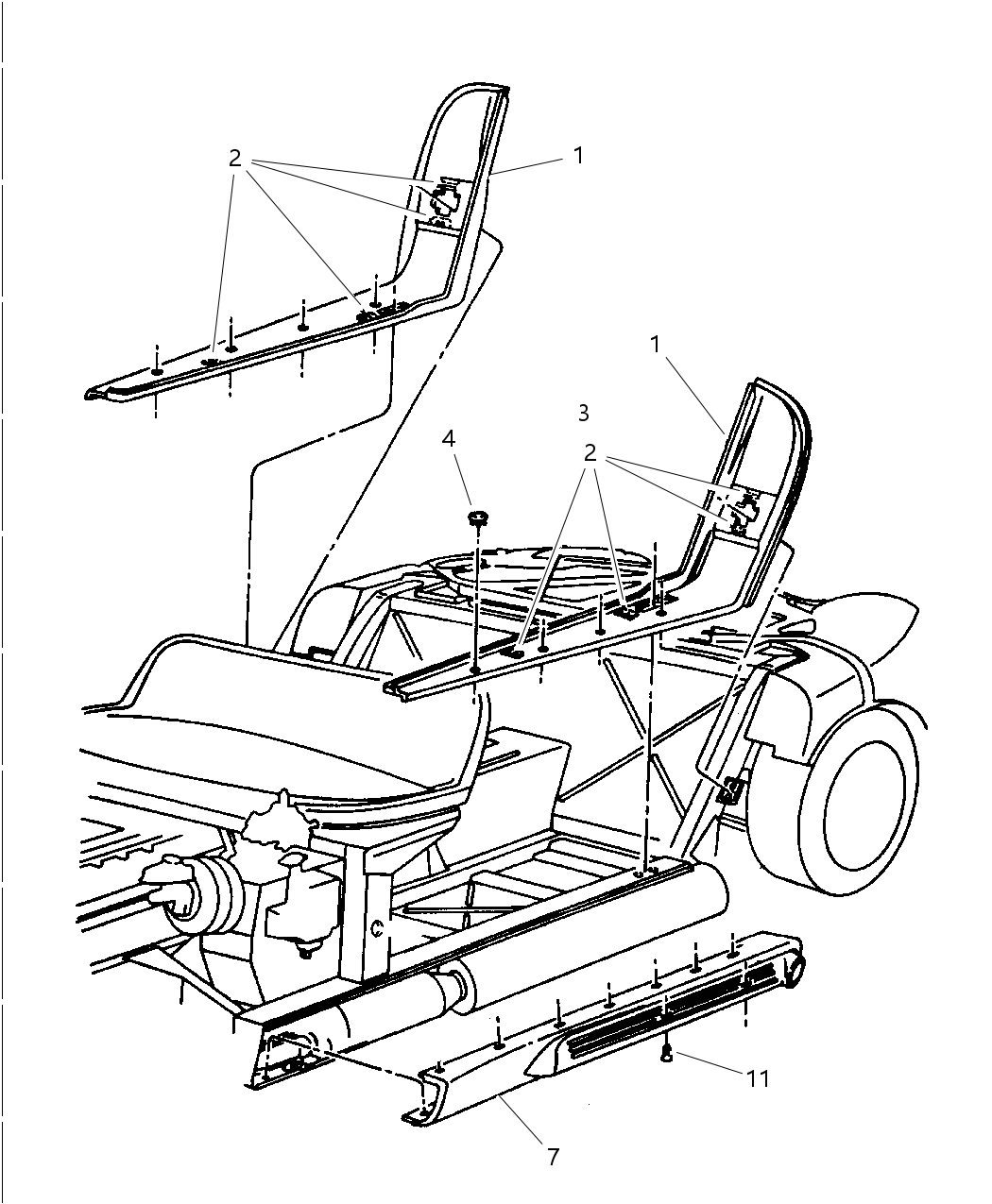 2
1
1
3
4
2
11
7