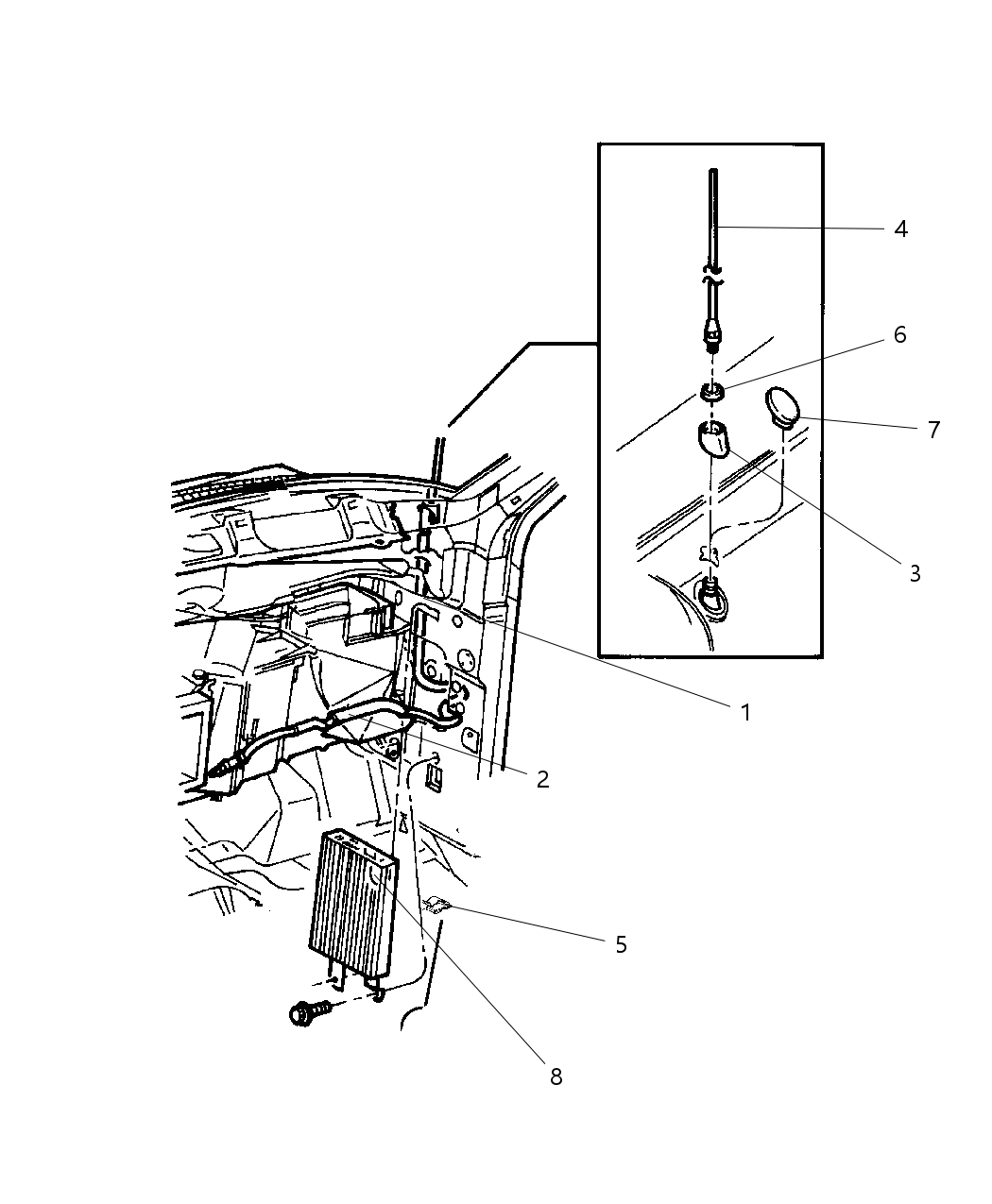 4
6
7
3
1
2
5
8