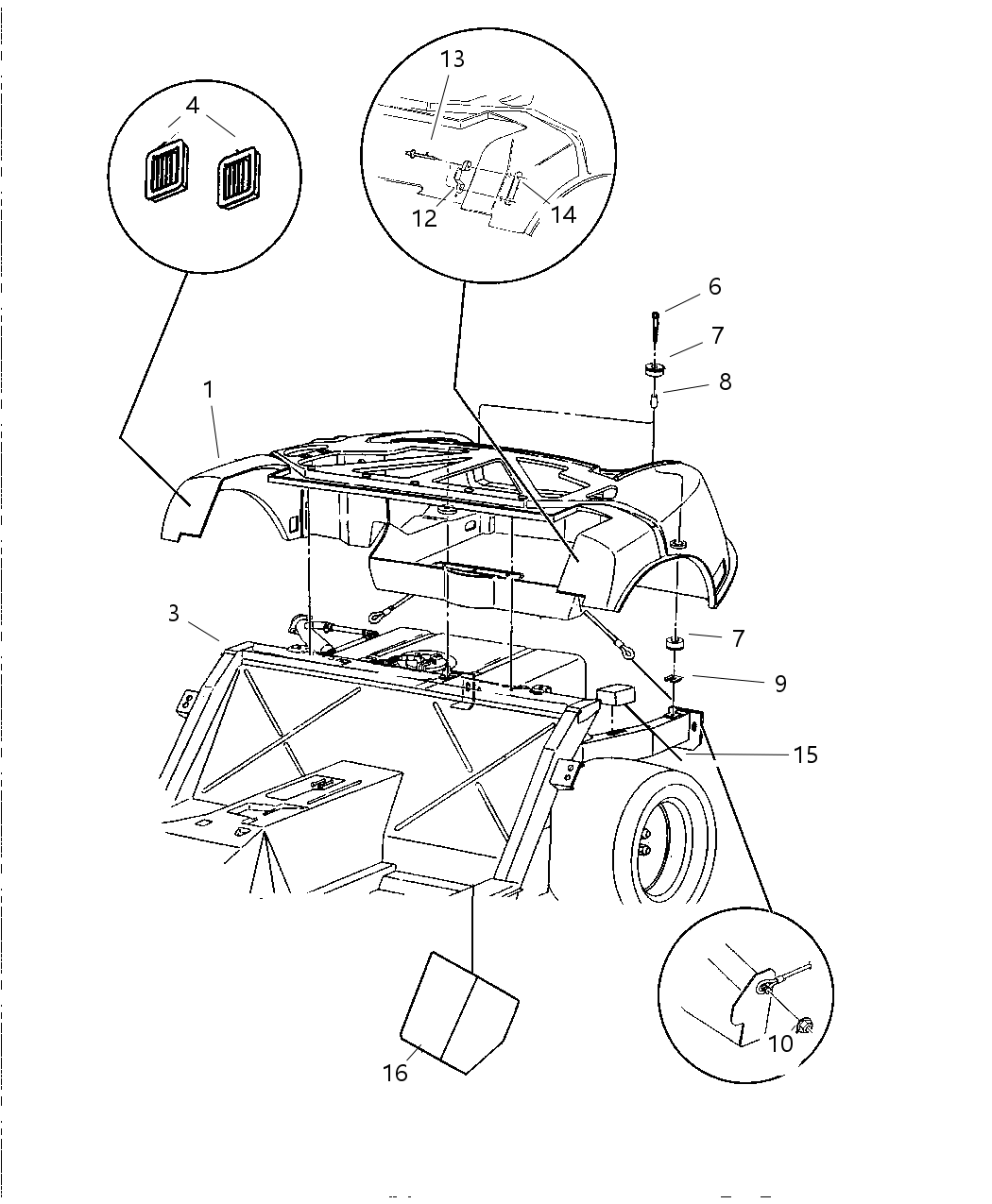 4
13
12
14
6
7
8
1
3
7
9
15
10
16