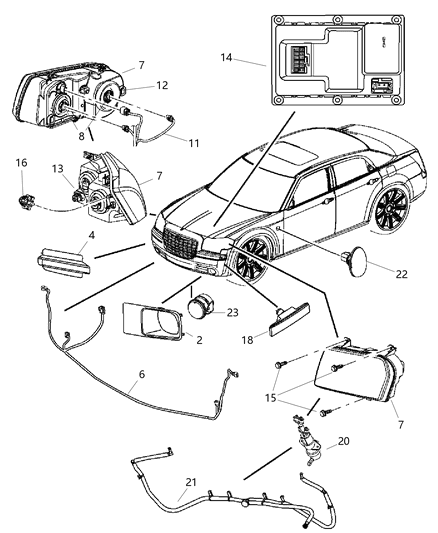 14
7
12
8
11
16
13
7
4
22
23
2
18
6
15
7
20
21