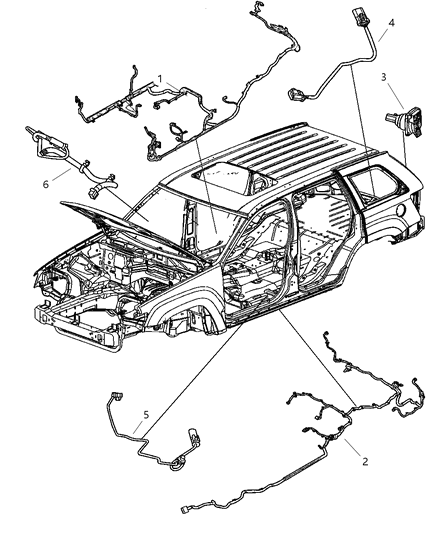 1
4
3
6
5
2