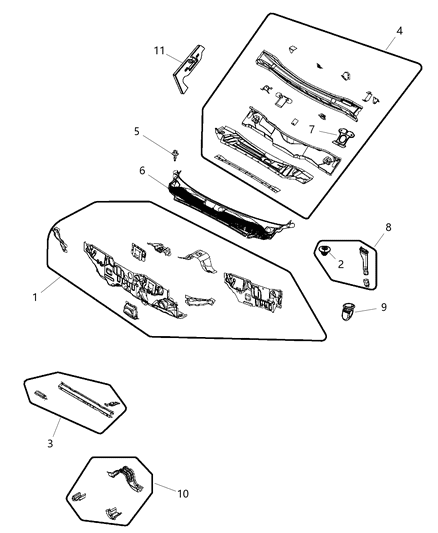 11
4
5
7
6
8
2
1
9
3
10