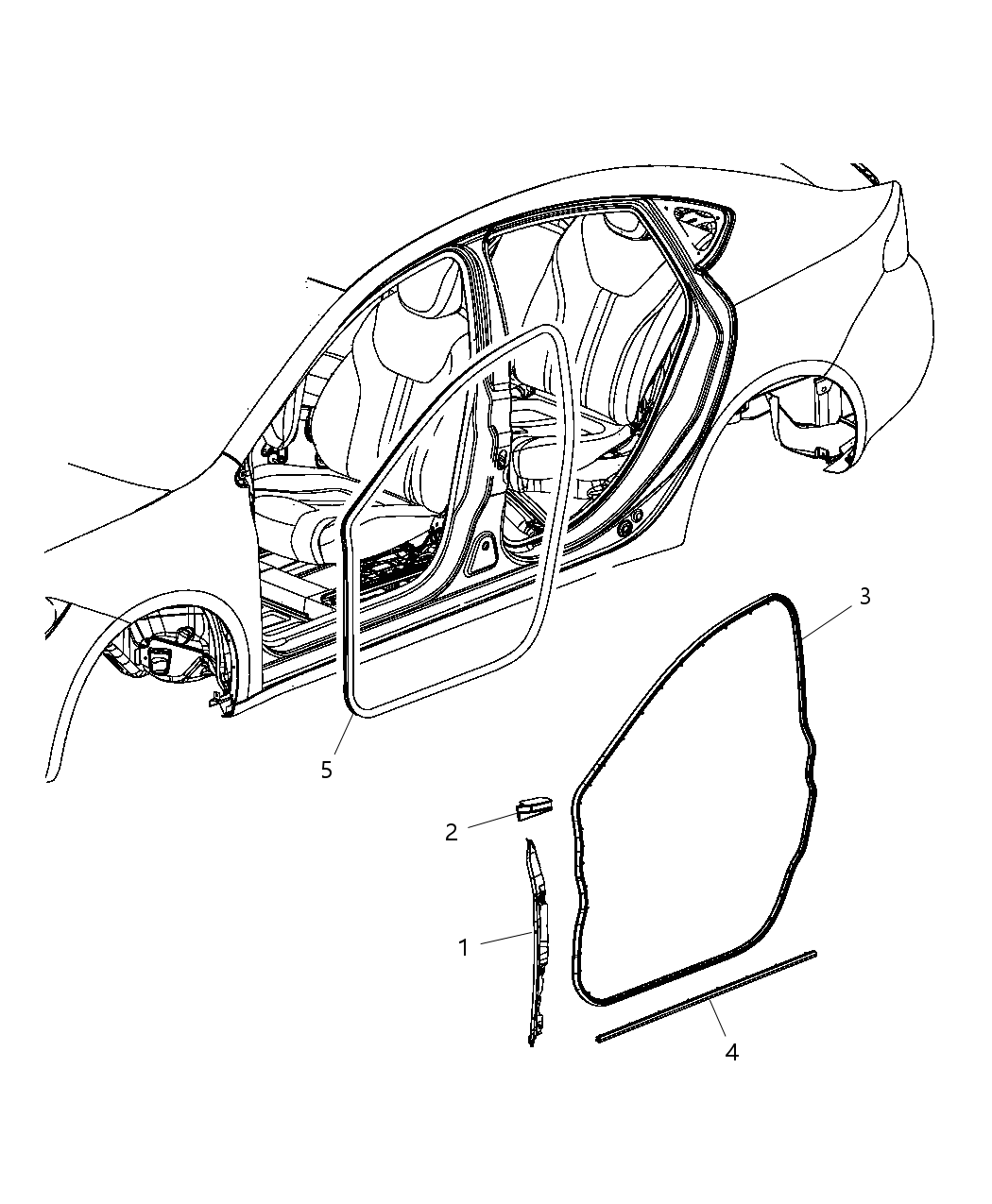 3
5
2
1
4