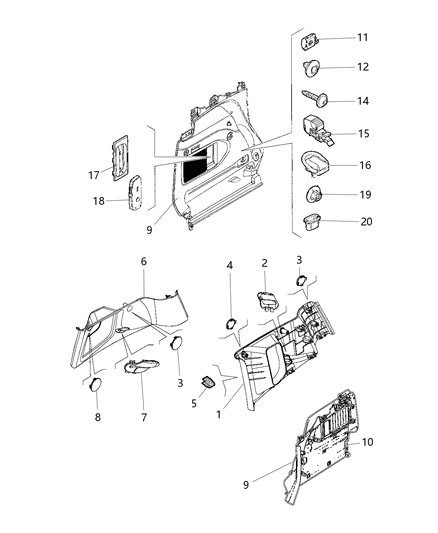 11
12
14
15
16
19
20
17
18
9
6
4
2
3
3
5
1
8
7
10
9