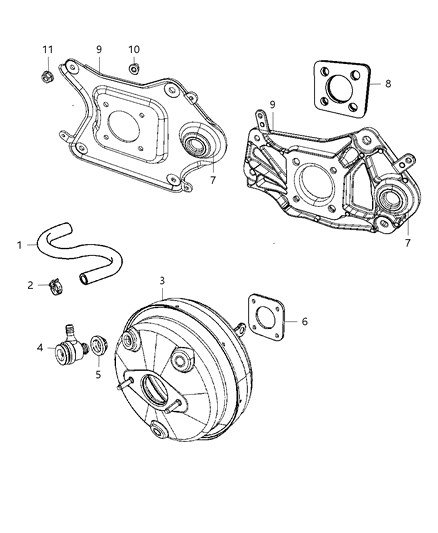 11
9
10
8
9
7
7
1
2
3
6
4
5