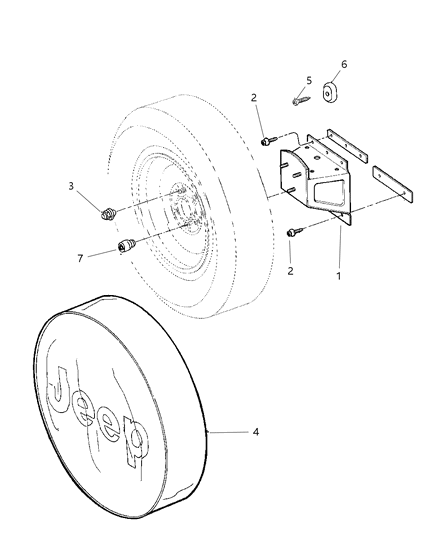 6
5
2
3
7
2
1
Jeep
4