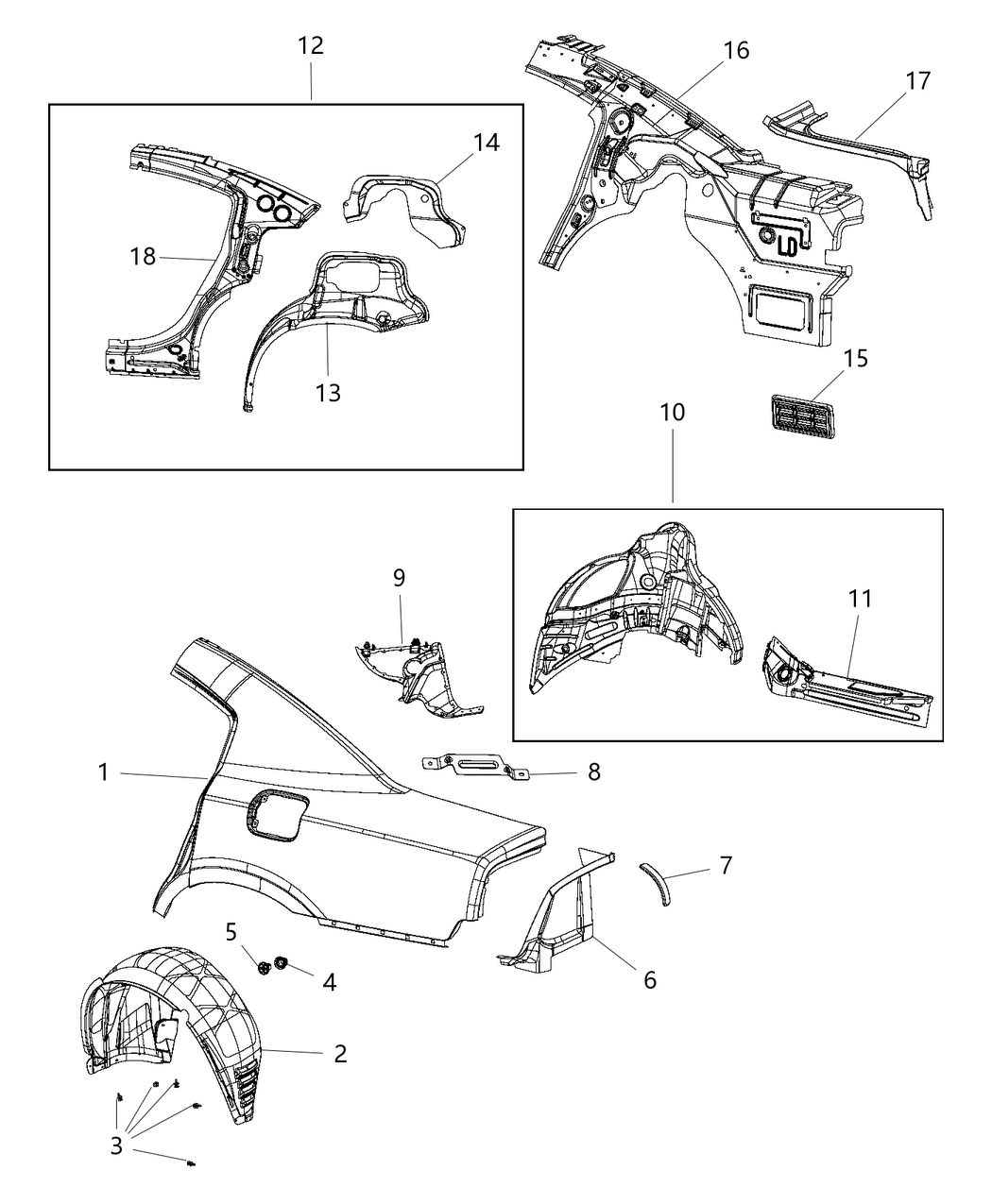 12
16
17
14
18
13
15
10
9
11
1
8
7
5
4
6
2
3