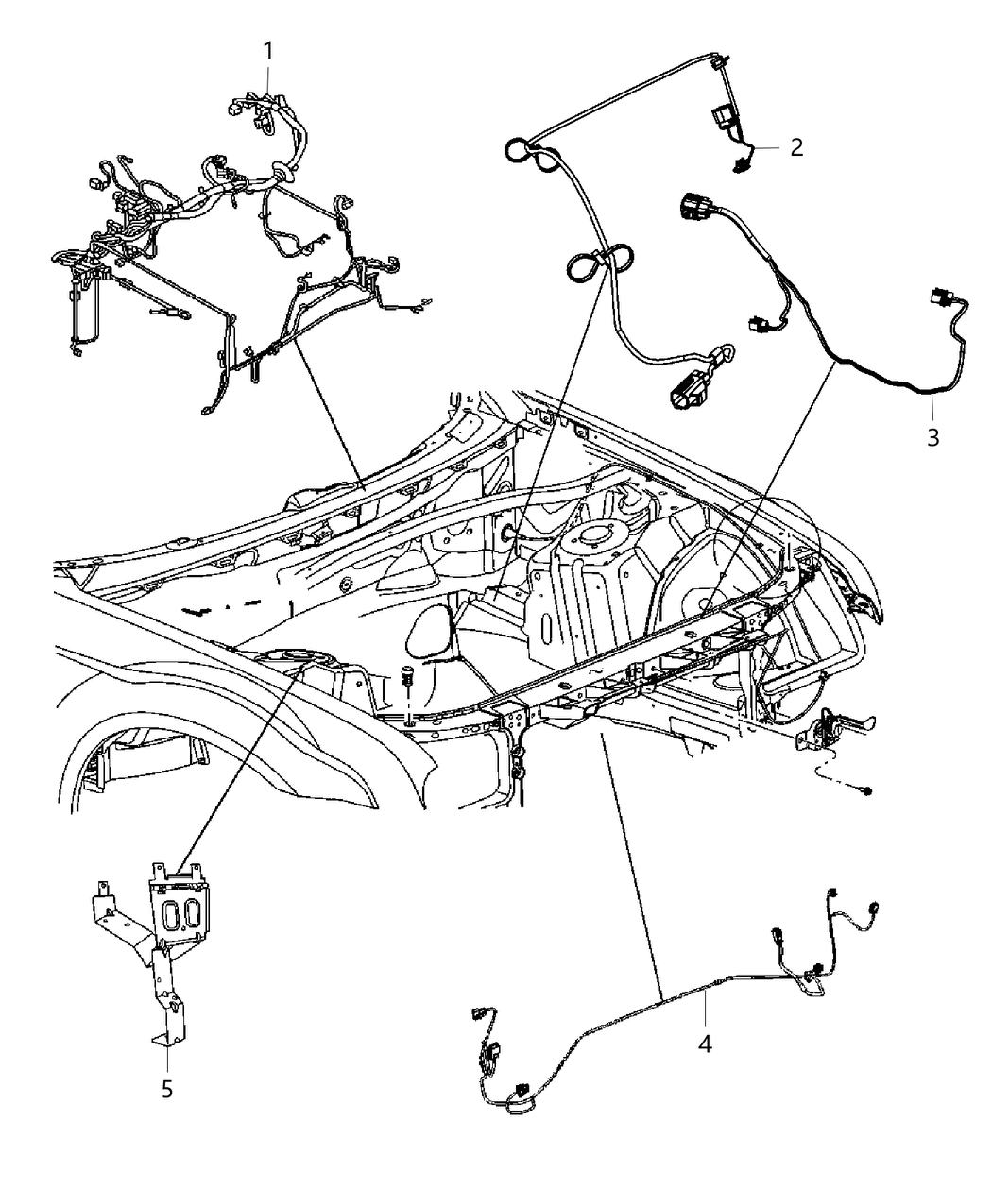 1
2
3
4
5