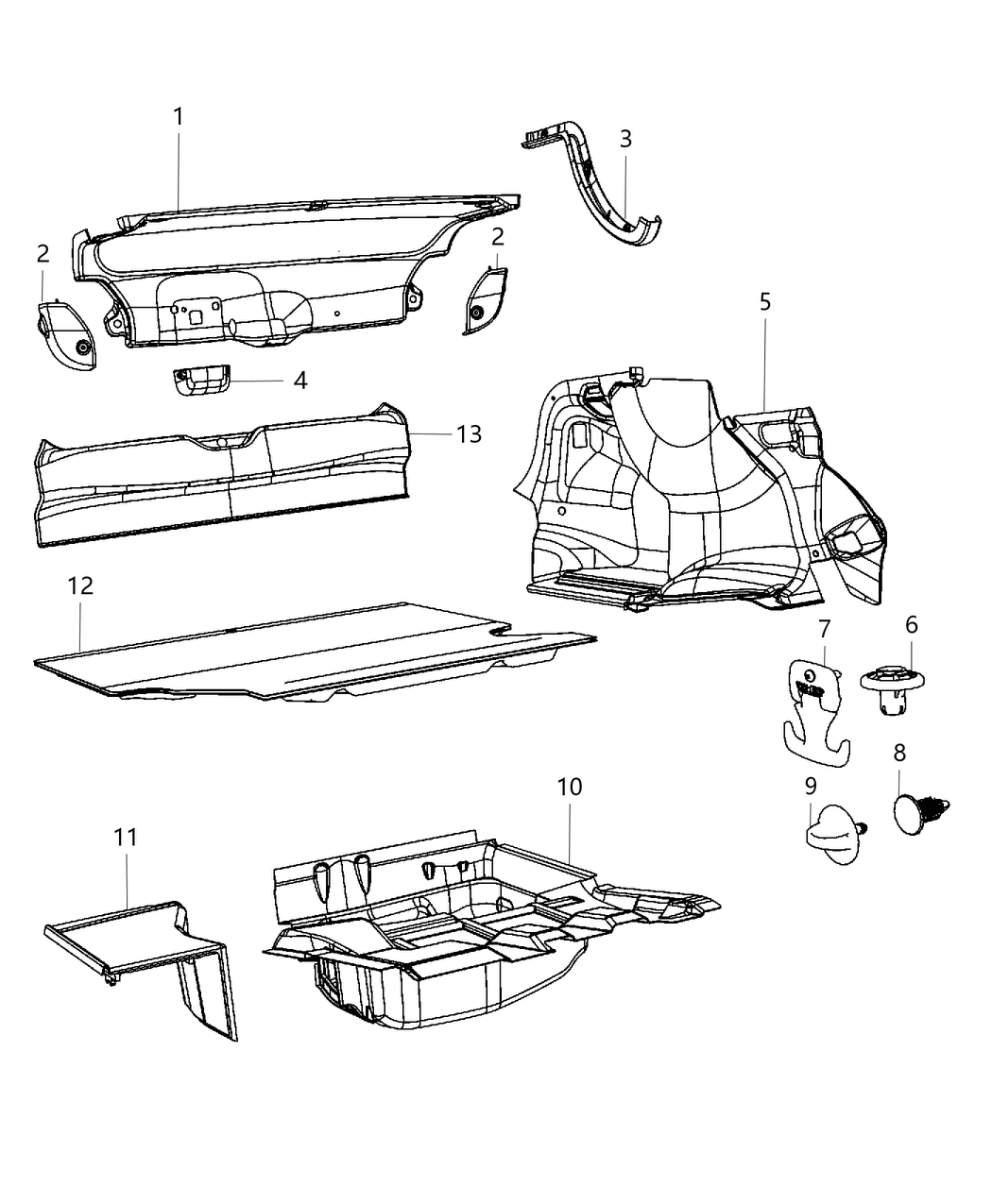 1
3
2
2
5
4
13
12
7
6
8
9
10
11