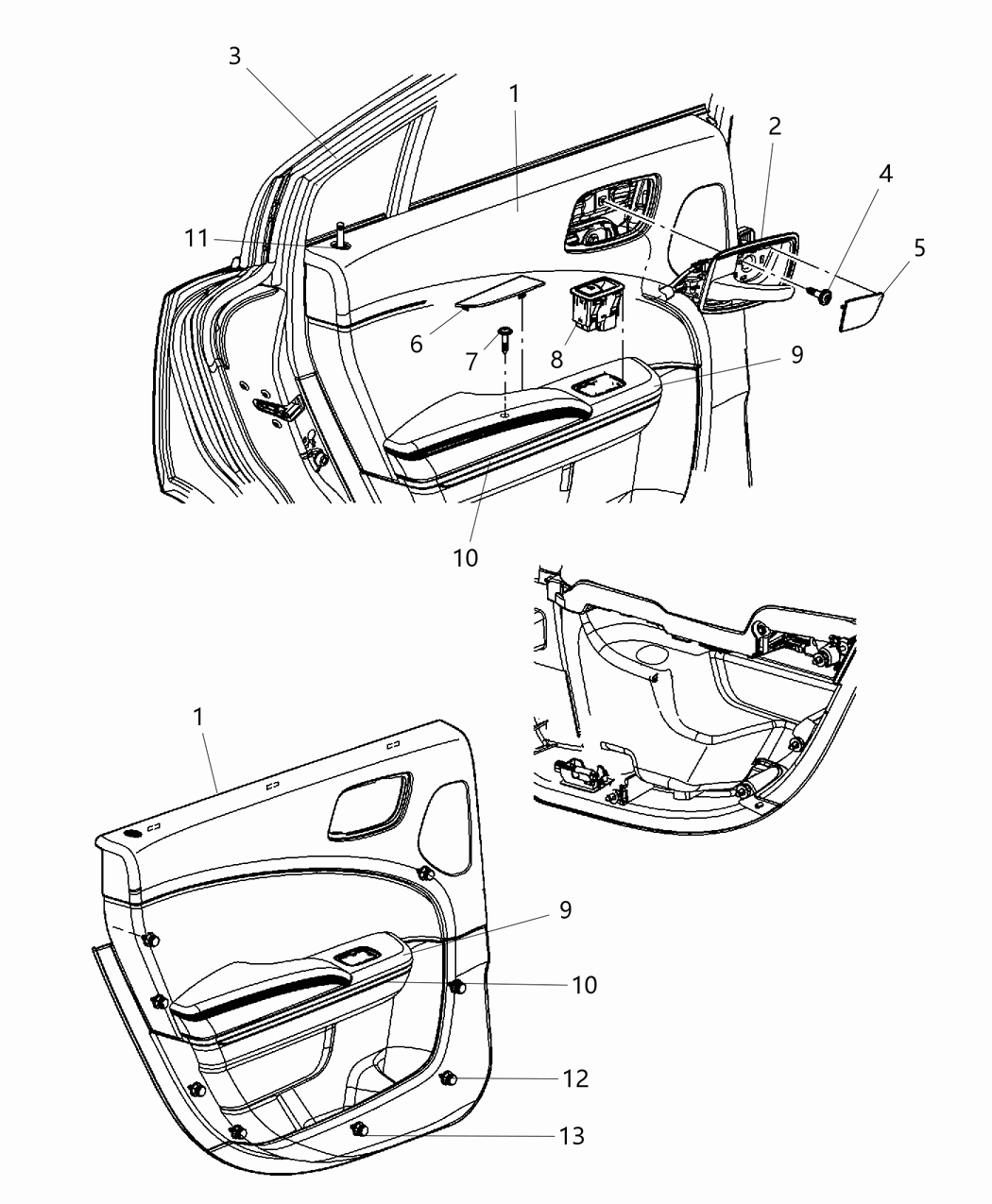 3
1
2
4
5
11
6
7
8
9
10
1
9
10
12
13