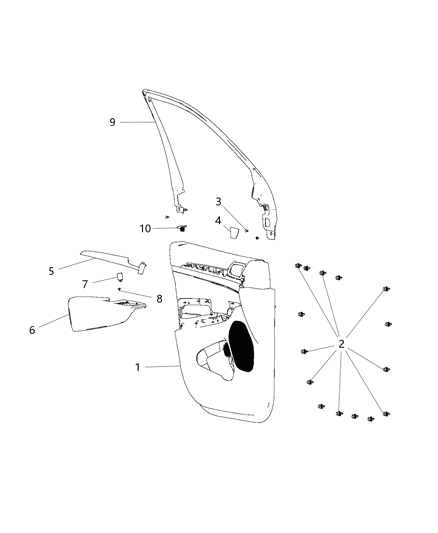 9
3
4
10
5
7
8
6
2
1