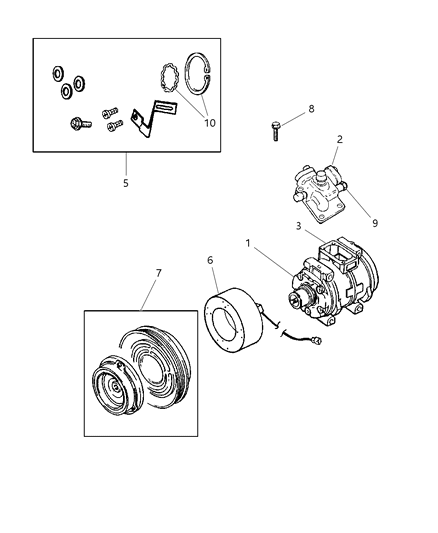 10
5
8
2
9
3
1
6
7