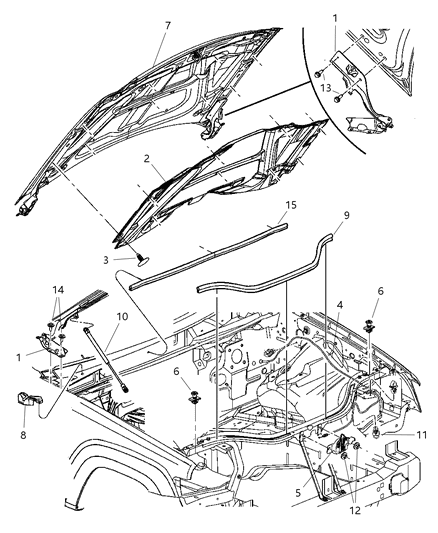 7
1
13
2
15
9
3
14
10
4
6
1
6
8
11
5
12