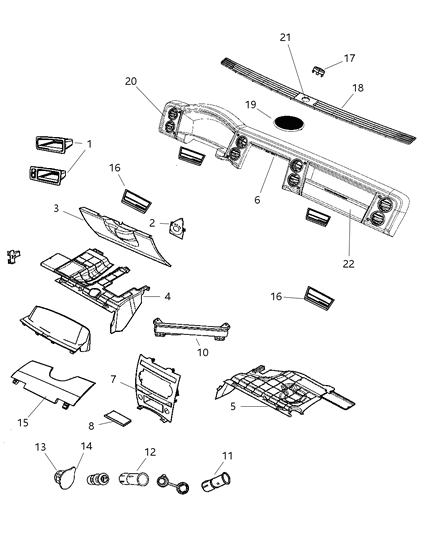 21
17
20
18
19
1
16
6
3
2
22
4
16
10
7
5
15
8
13
14
12
11