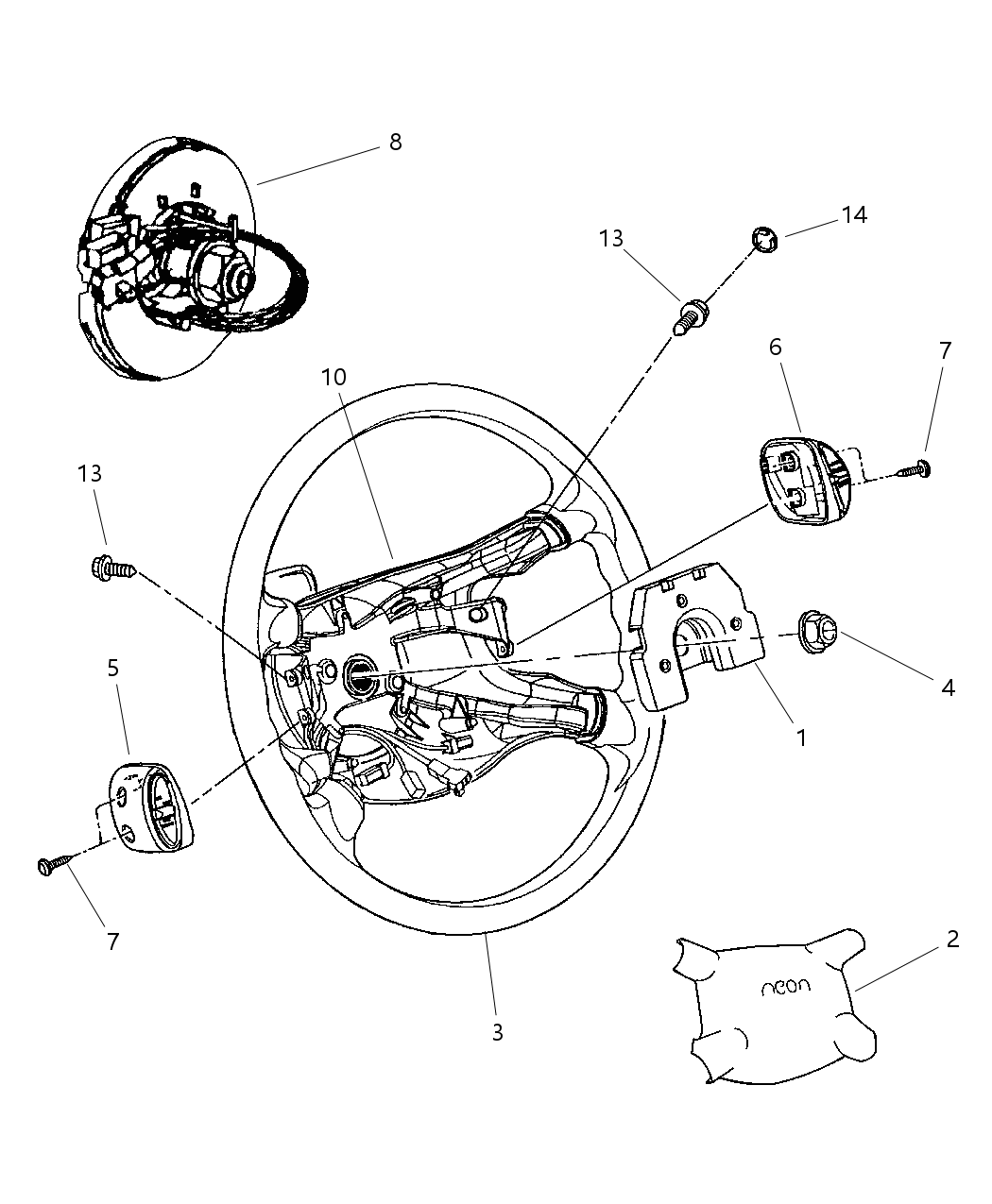 8
14
13
6
7
10
13
5
4
1
7
3
2
neon