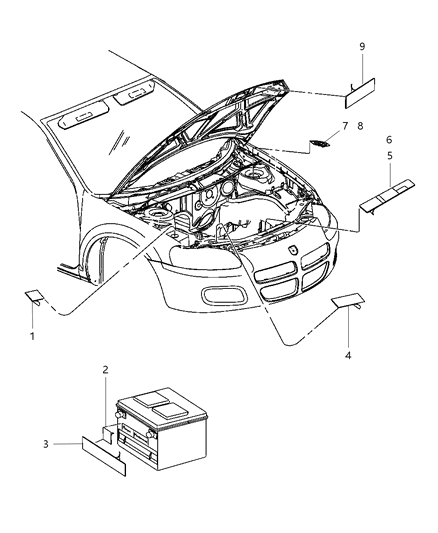 9
7 8
6
5
1
4
2
3