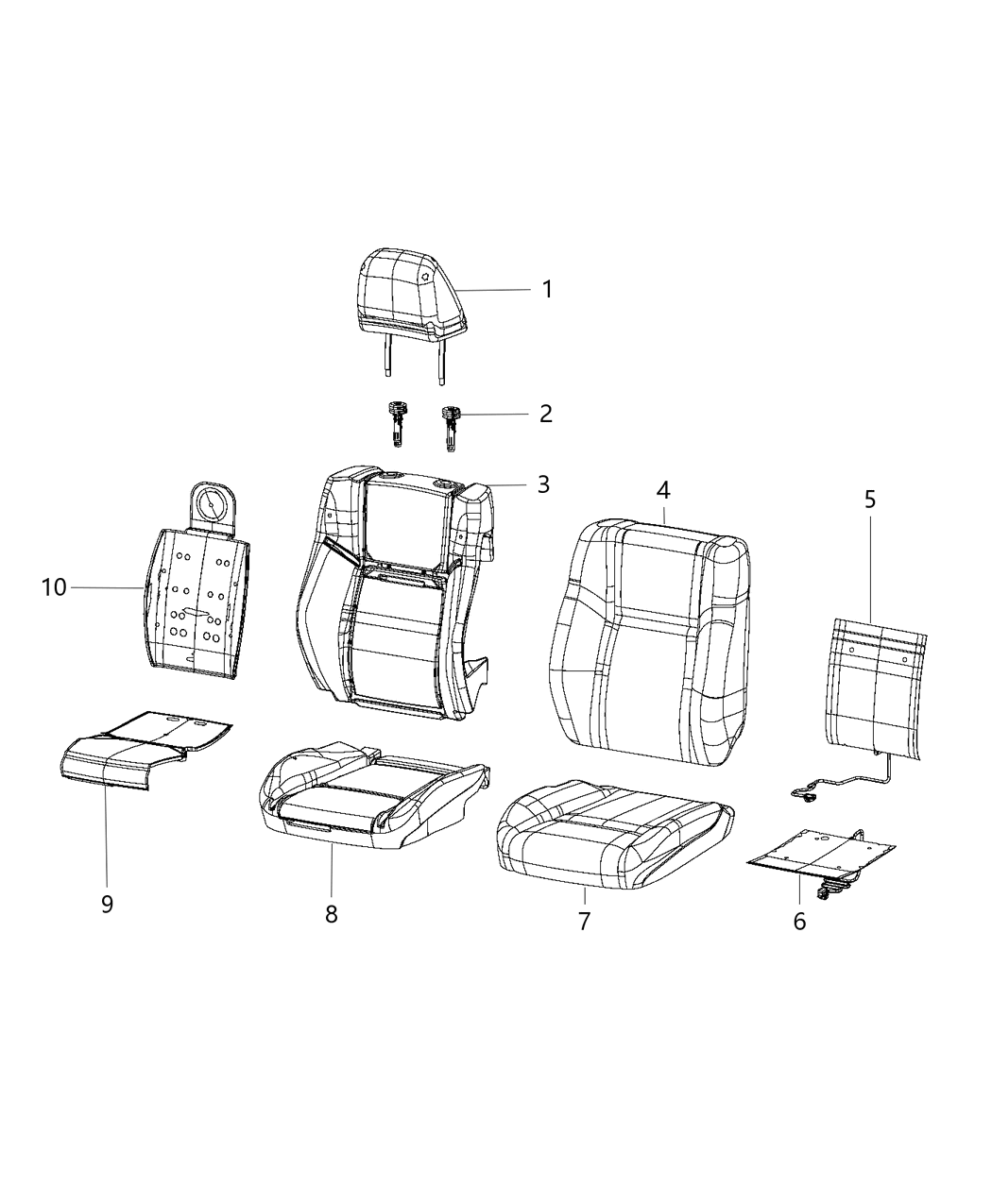 1
2
3
4
5
10
9
8
7
6