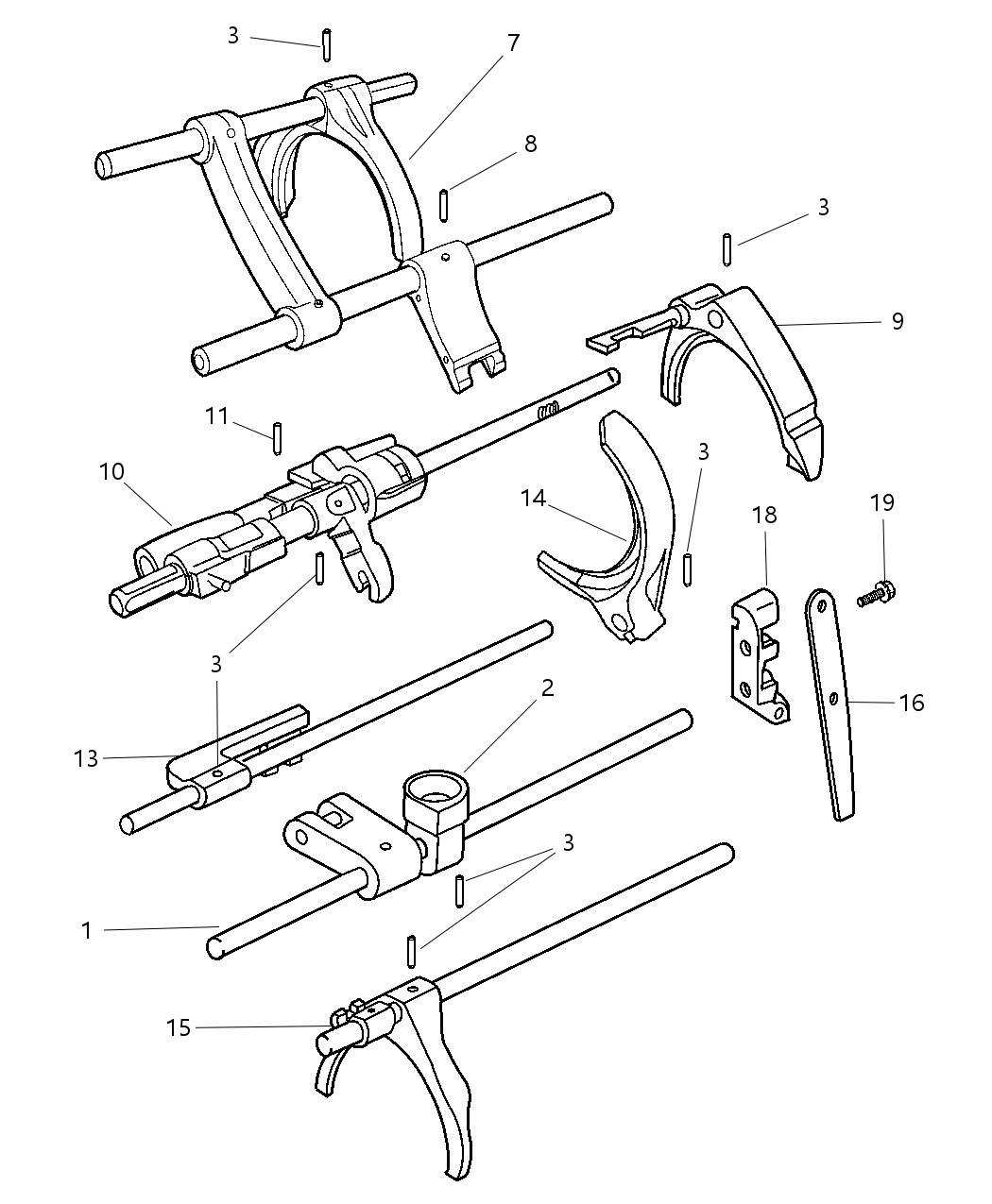 3
7
8
3
9
11
10
3
14
18
19
3
3
2
13
16
3
1
15