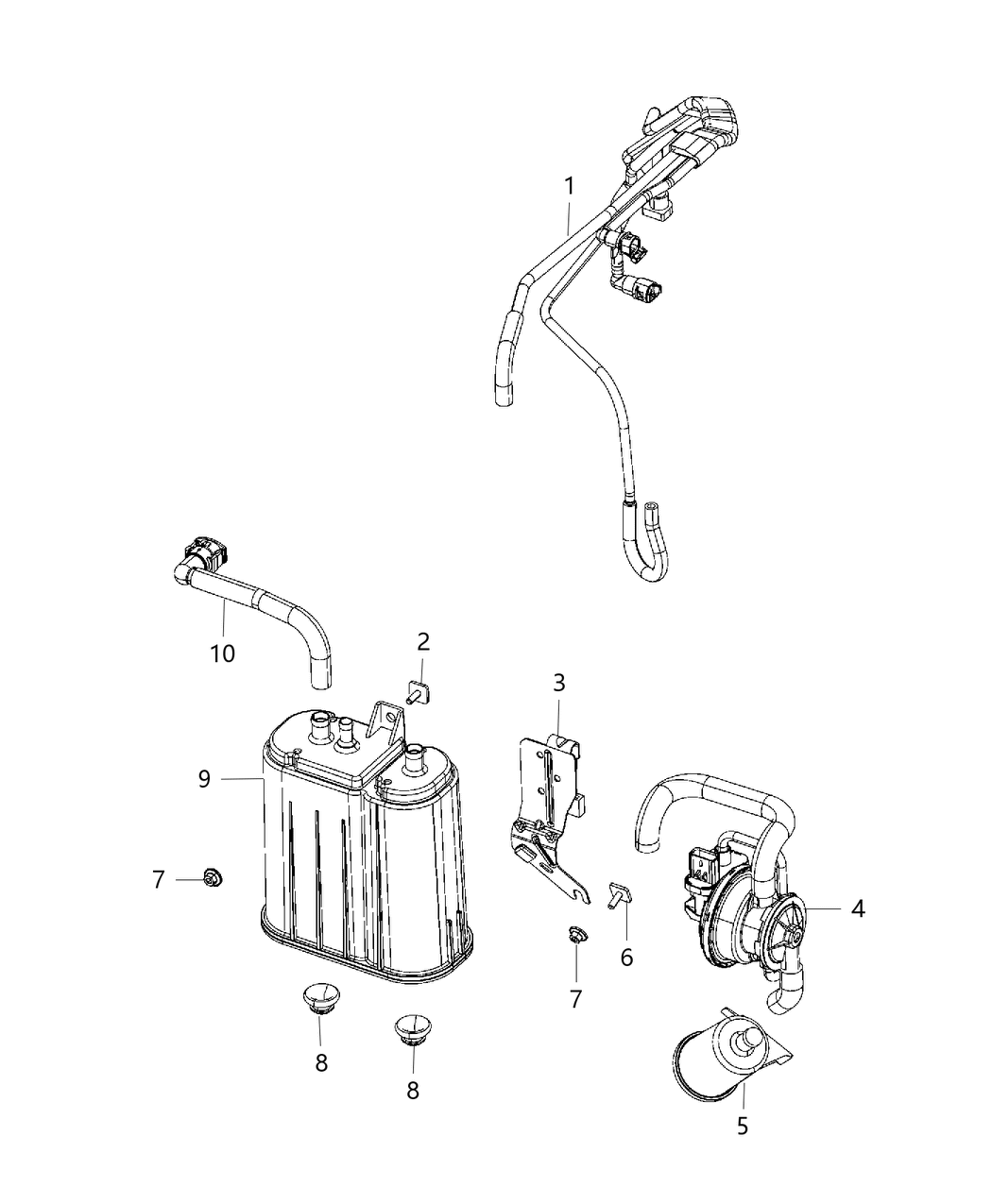 1
10
2
3
9
7
4
6
7
8
8
5