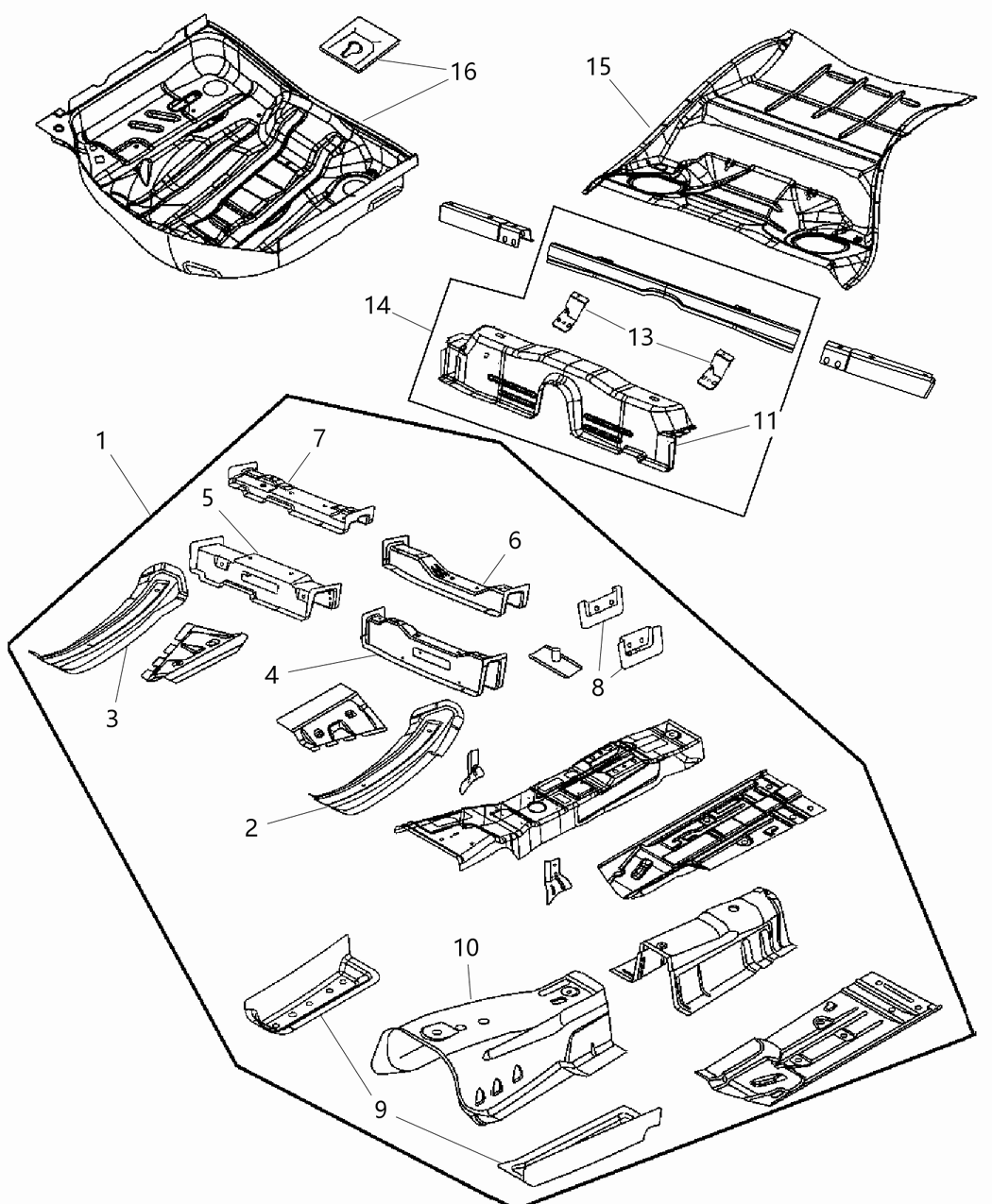 16
15
14
13
11
1
7
5
6
3
4
8
2
10
9