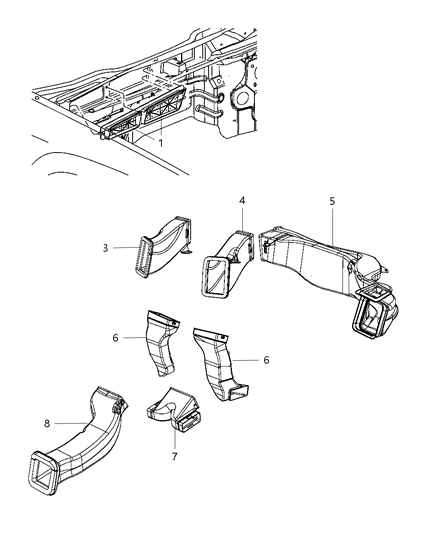 1
4
5
3
6
6
8
7